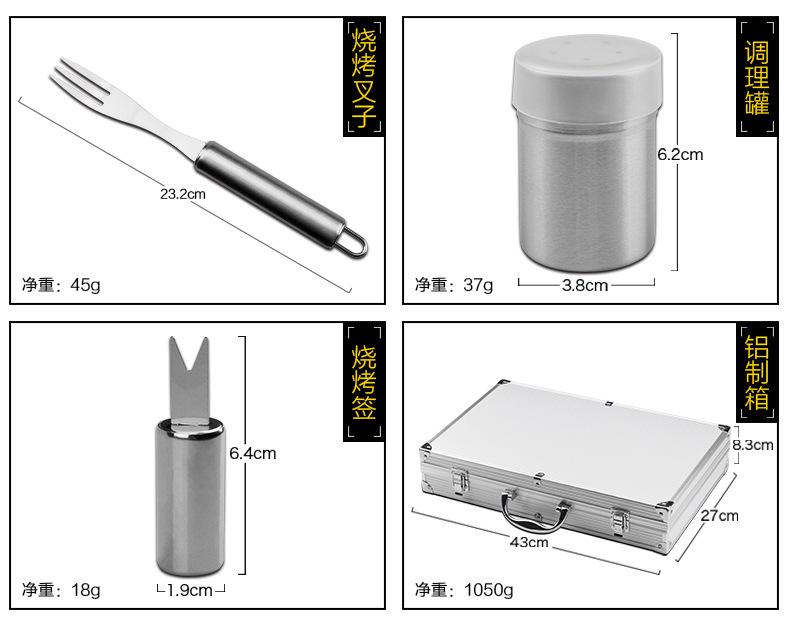 烧烤叉子

23.2cm

净重：45g

调理罐

6.2cm

3.8cm

净重：37g

烧烤签

6.4cm

1.9cm

净重：18g

铝制箱

8.3cm

27cm

43cm

净重：1050g