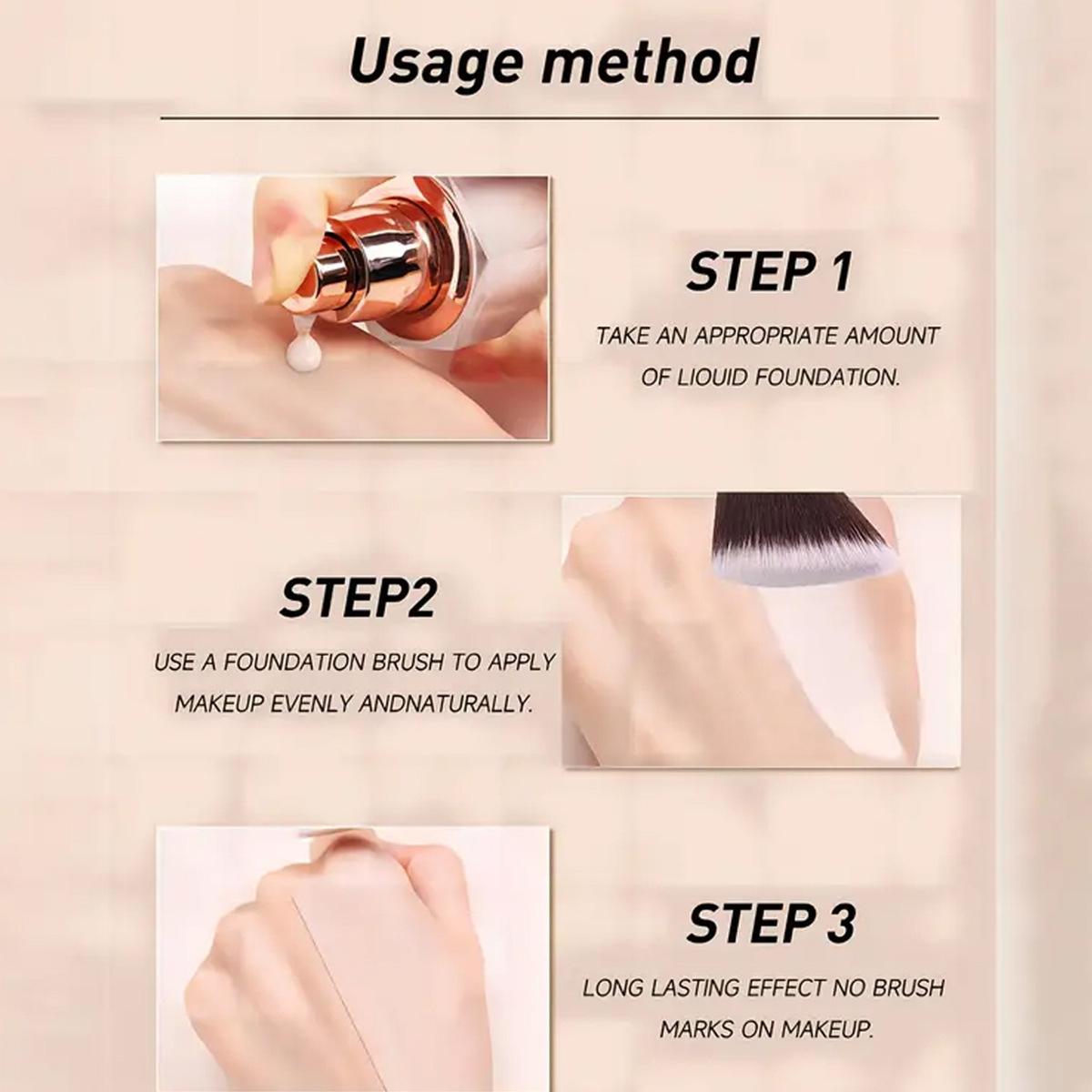 Usage method

STEP 1

TAKE AN APPROPRIATE AMOUNT OF LIOUID FOUNDATION.

STEP2

USE A FOUNDATION BRUSH TO APPLY MAKEUP EVENLY ANDNATURALLY.

STEP 3

LONG LASTING EFFECT NO BRUSH MARKS ON MAKEUP.