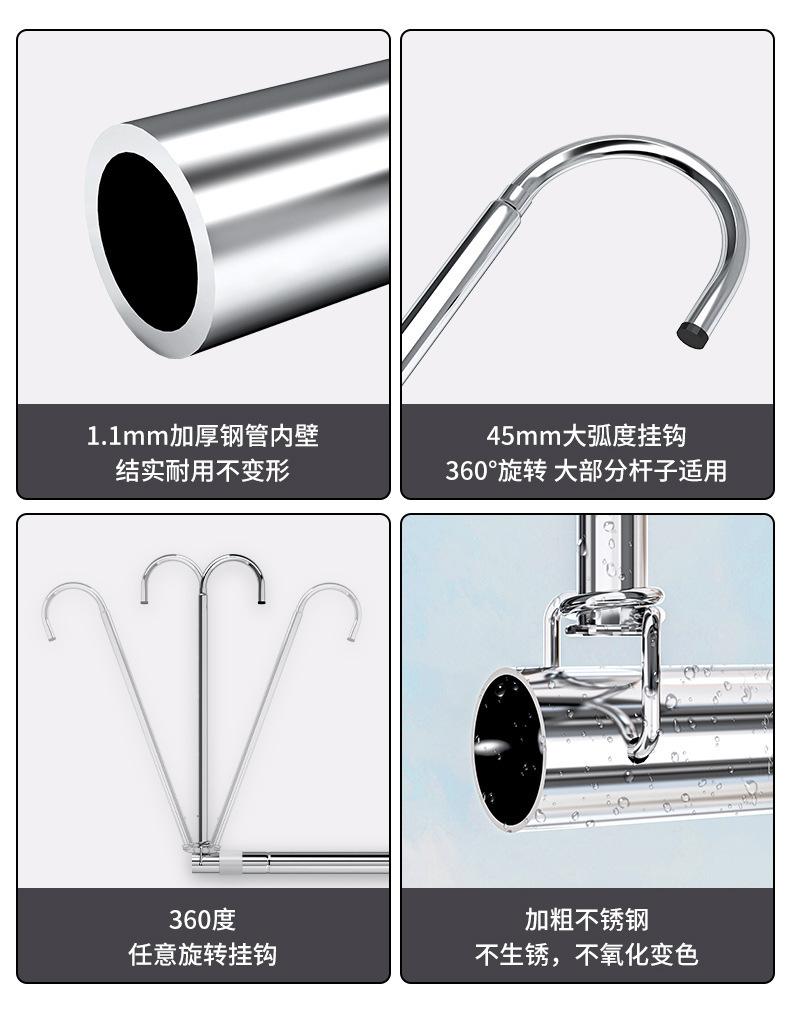 1.1mm加厚钢管内壁
结实耐用不变形

45mm大弧度挂钩
360°旋转 大部分杆子适用

360度
任意旋转挂钩

加粗不锈钢
不生锈，不氧化变色