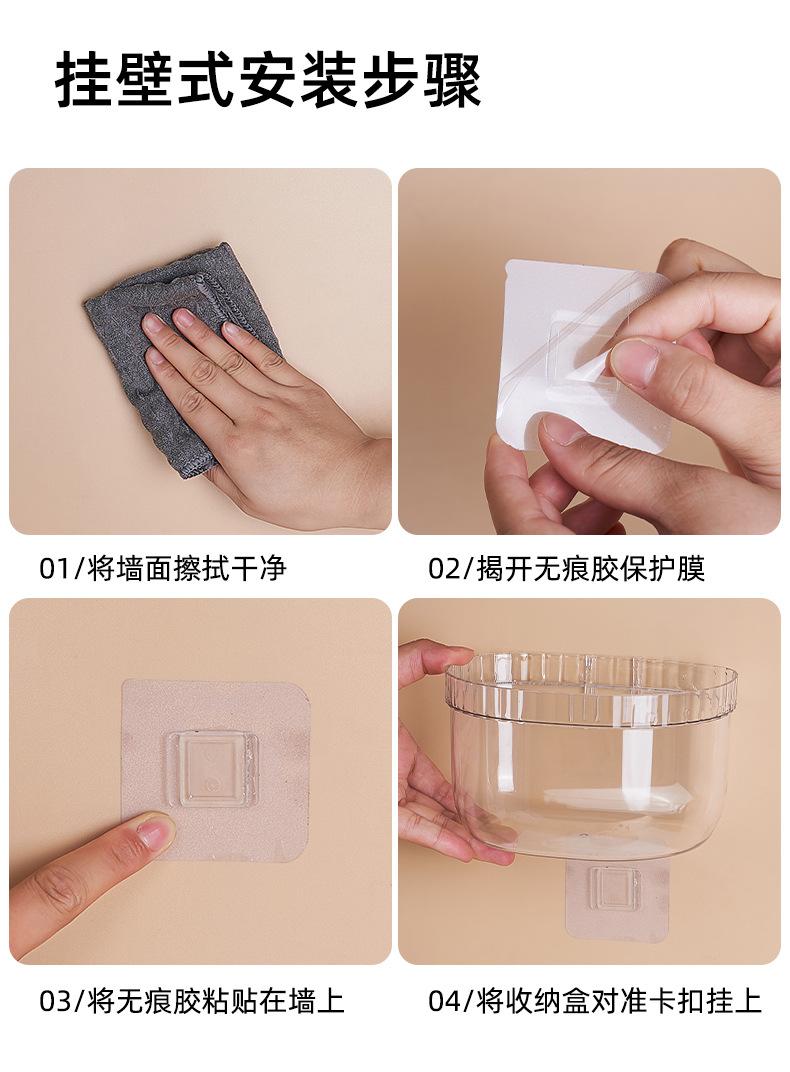 挂壁式安装步骤

01/将墙面擦拭干净

02/揭开无痕胶保护膜

03/将无痕胶粘贴在墙上

04/将收纳盒对准卡扣挂上