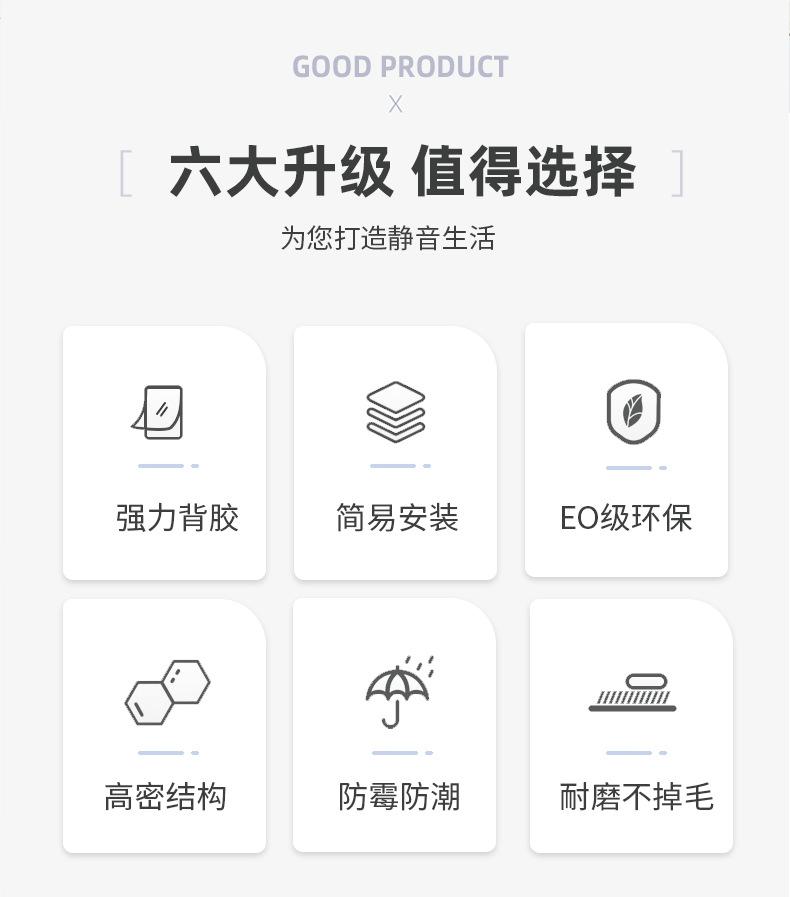 GOOD PRODUCT
X

[ 六大升级 值得选择 ]

为您打造静音生活

强力背胶

简易安装

EO级环保

高密结构

防霉防潮

耐磨不掉毛