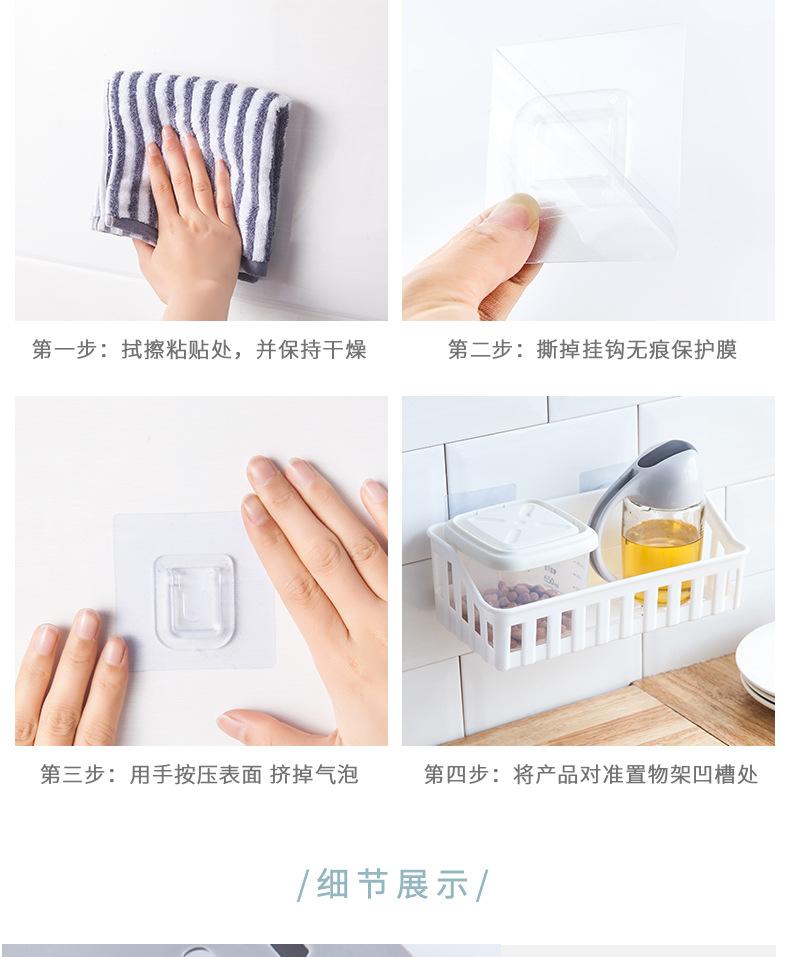 第一步：拭擦粘贴处，并保持干燥

第二步：撕掉挂钩无痕保护膜

第三步：用手按压表面 挤掉气泡

第四步：将产品对准置物架凹槽处

/细节展示/