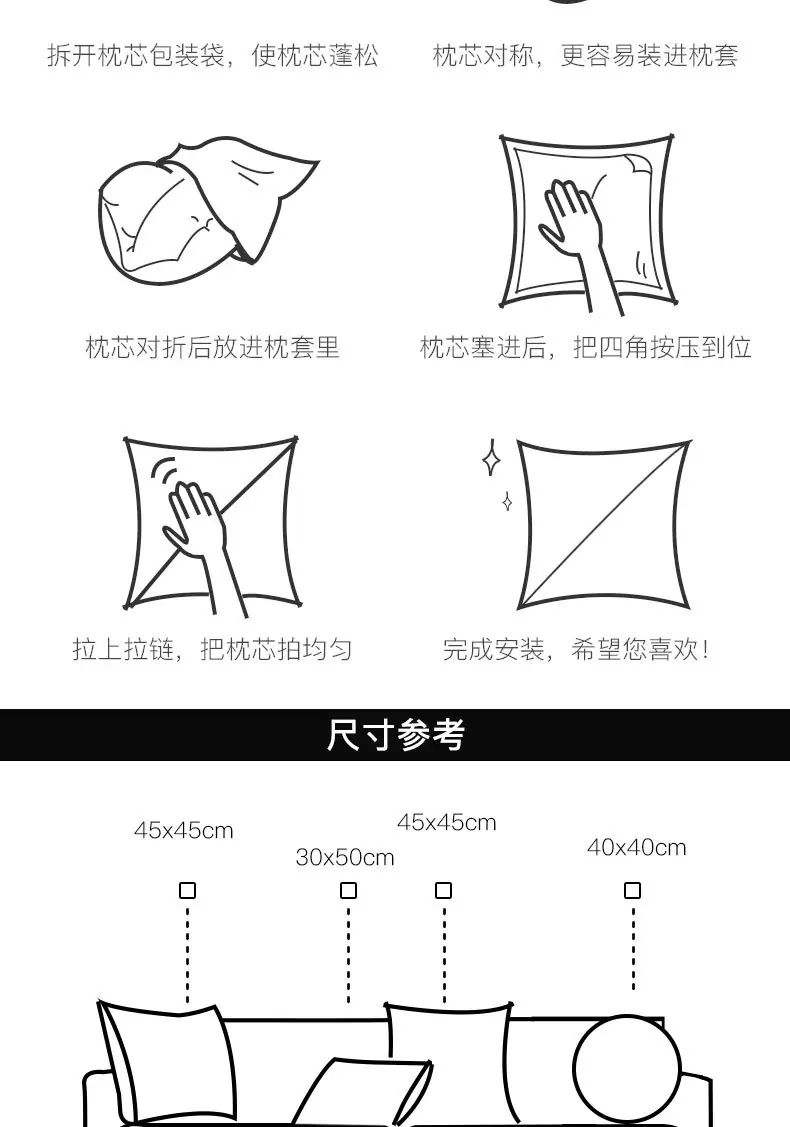 拆开枕芯包装袋，使枕芯蓬松

枕芯对称，更容易装进枕套

枕芯对折后放进枕套里

枕芯塞进后，把四角按压到位

拉上拉链，把枕芯拍均匀

完成安装，希望您喜欢！

尺寸参考

45x45cm

30x50cm

45x45cm

40x40cm