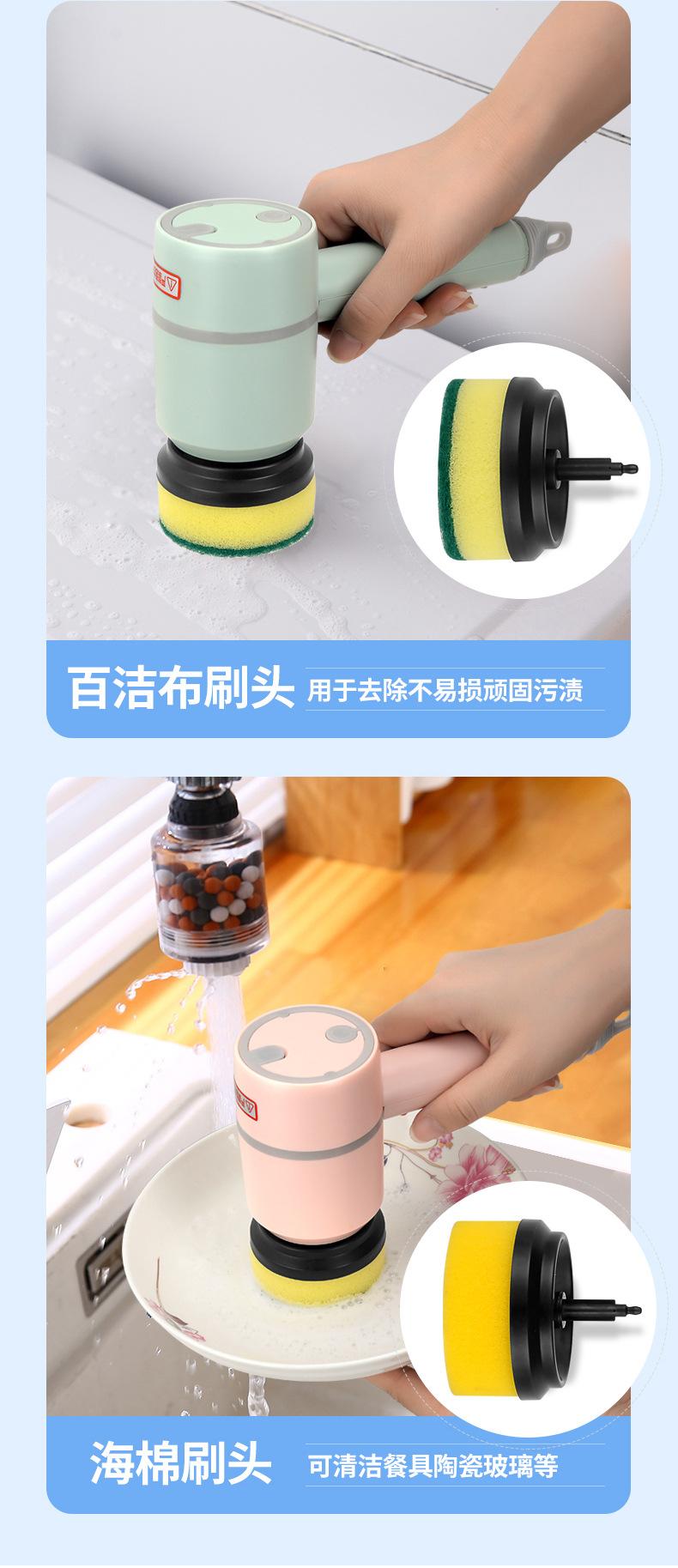 百洁布刷头 用于去除不易损顽固污渍

海棉刷头 可清洁餐具陶瓷玻璃等