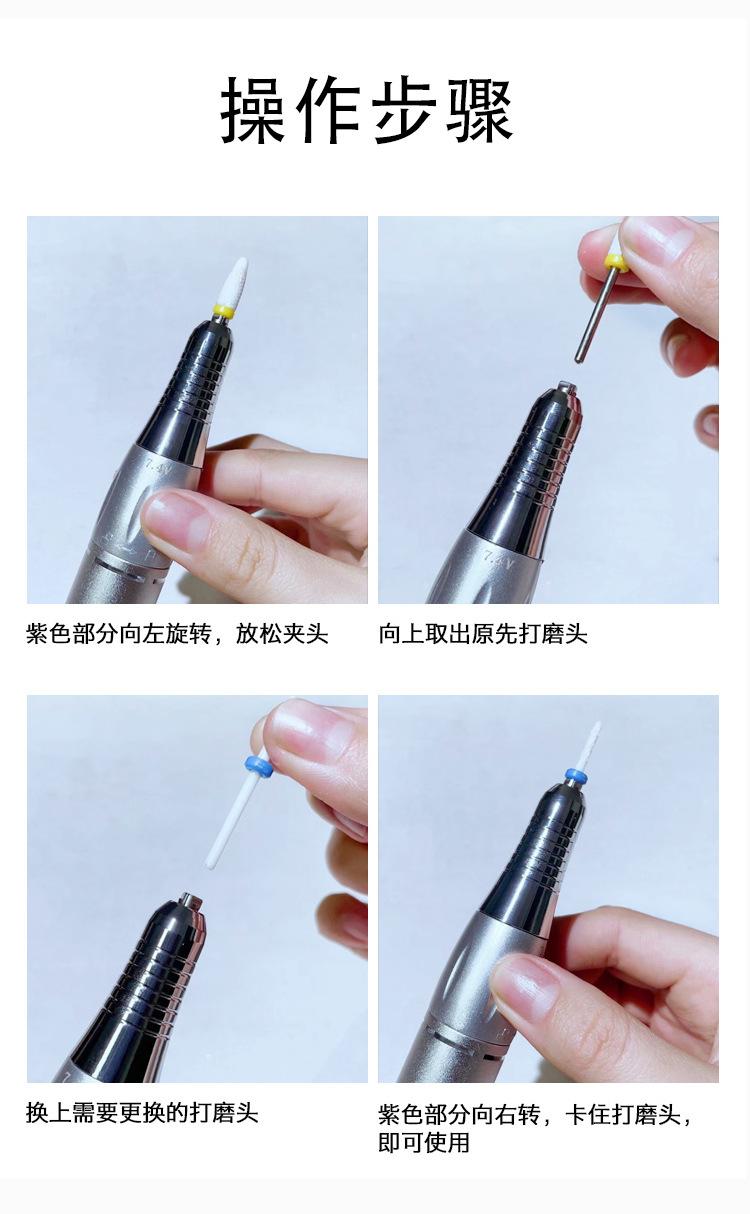 操作步骤

7.4V

紫色部分向左旋转，放松夹头

7.4V

向上取出原先打磨头

换上需要更换的打磨头

紫色部分向右转，卡住打磨头，即可使用