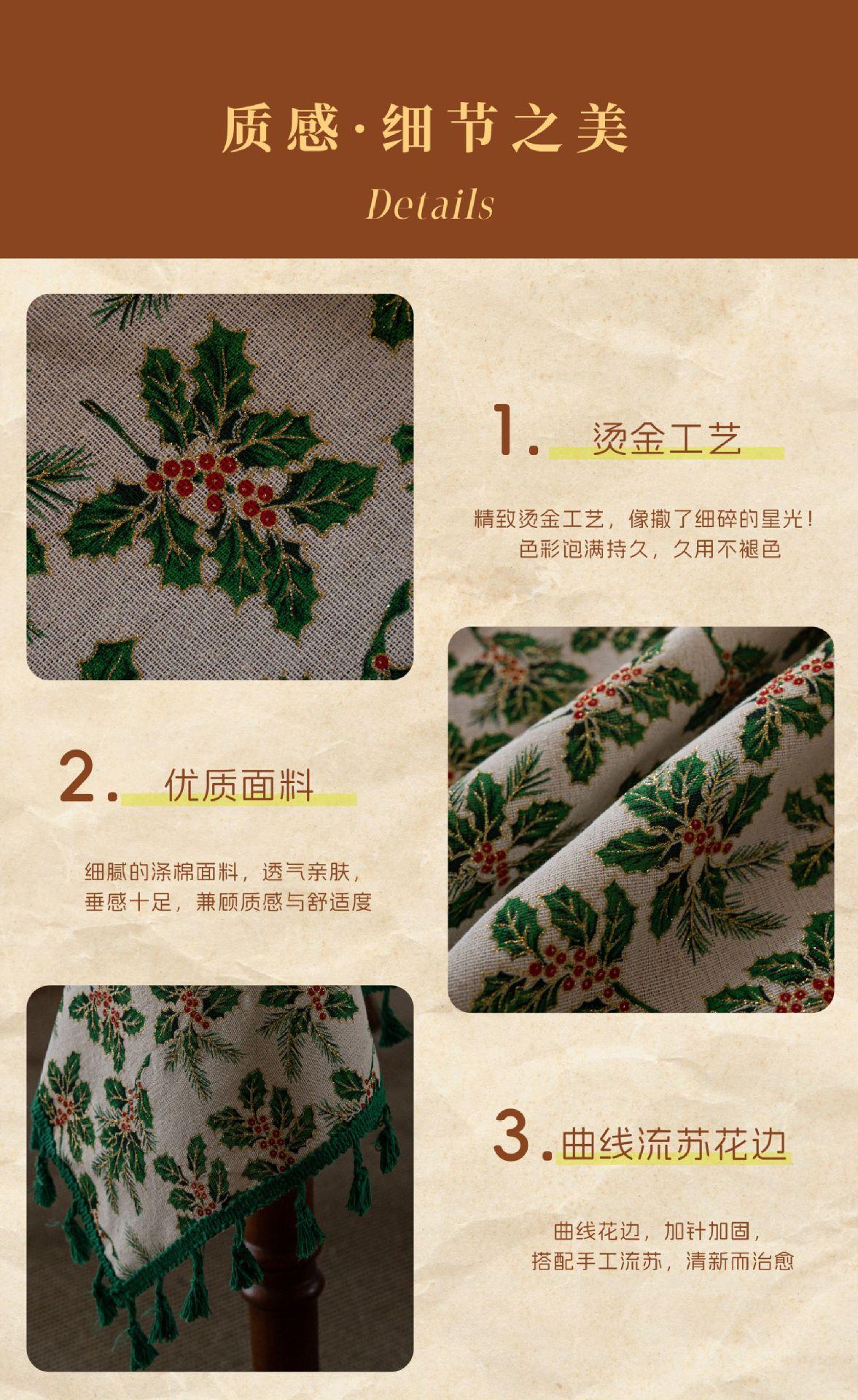 质感·细节之美

Details

1. 烫金工艺

精致烫金工艺，像撒了细碎的星光！
色彩饱满持久，久用不褪色

2. 优质面料

细腻的涤棉面料，透气亲肤，
垂感十足，兼顾质感与舒适度

3. 曲线流苏花边

曲线花边，加针加固，
搭配手工流苏，清新而治愈