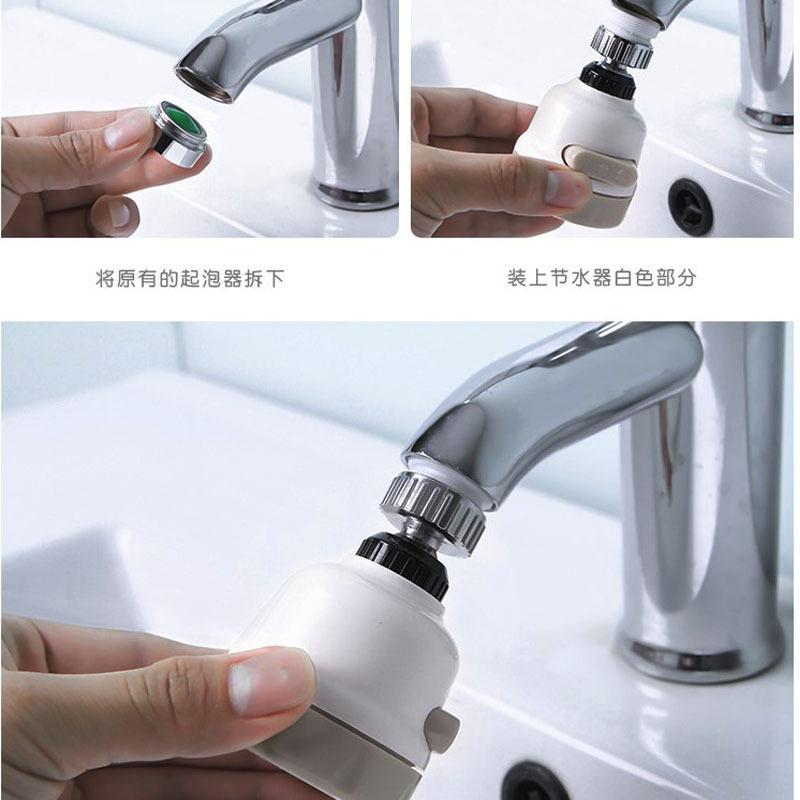 将原有的起泡器拆下

装上节水器白色部分