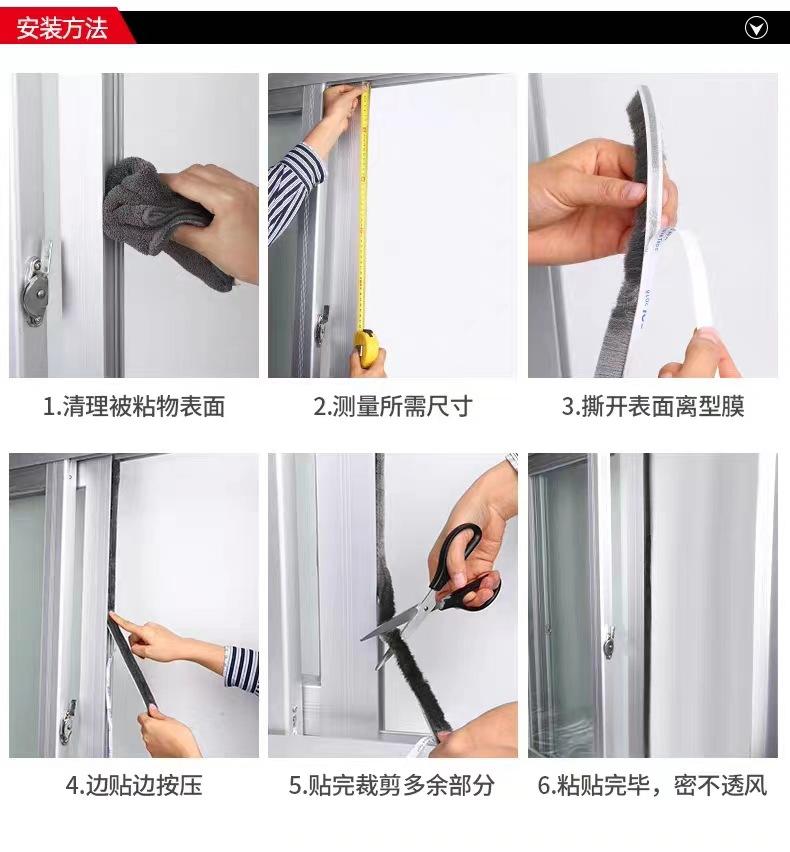 安装方法

1.清理被粘物表面

2.测量所需尺寸

3.撕开表面离型膜

4.边贴边按压

5.贴完裁剪多余部分

6.粘贴完毕，密不透风