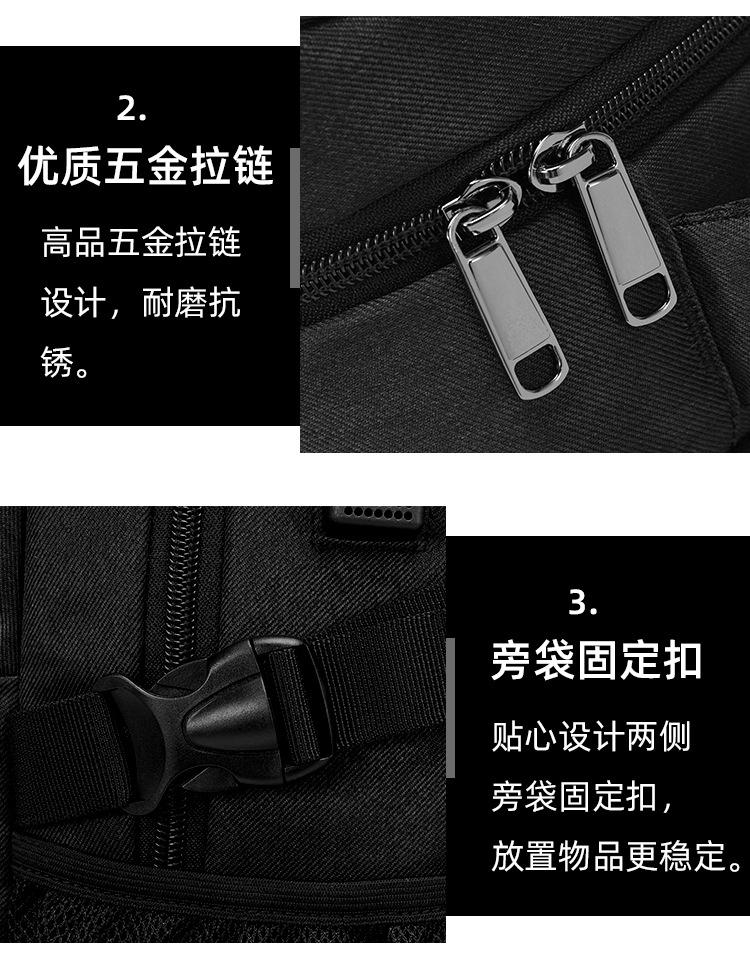 2.
优质五金拉链

高品五金拉链设计，耐磨抗锈。

3.
旁袋固定扣

贴心设计两侧旁袋固定扣，放置物品更稳定。