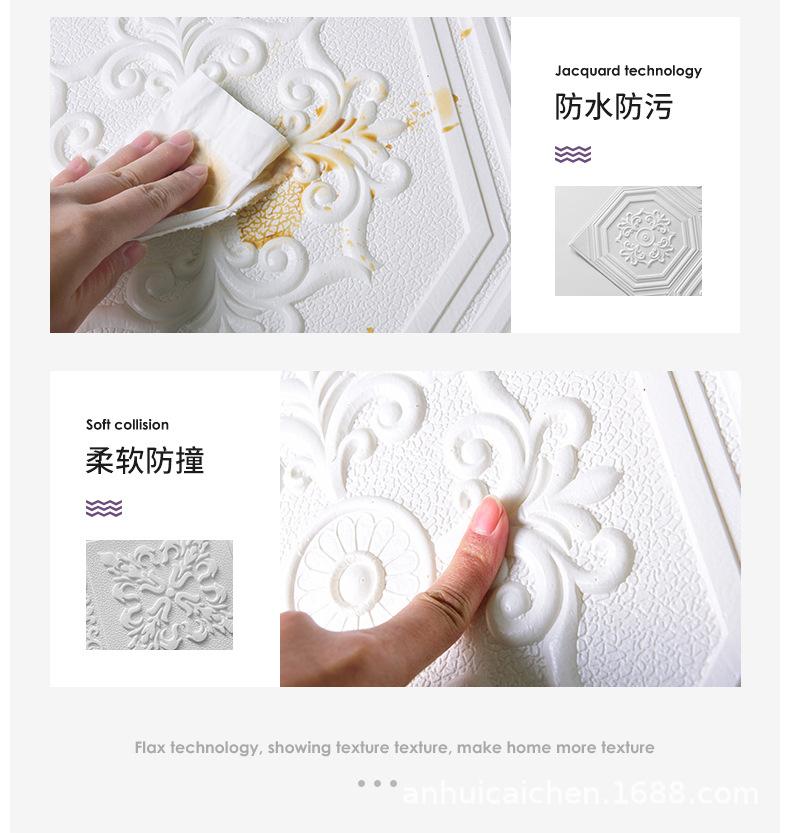 Jacquard technology
防水防污

Soft collision
柔软防撞

Flax technology, showing texture texture, make home more texture

anhuicaichen.1688.com