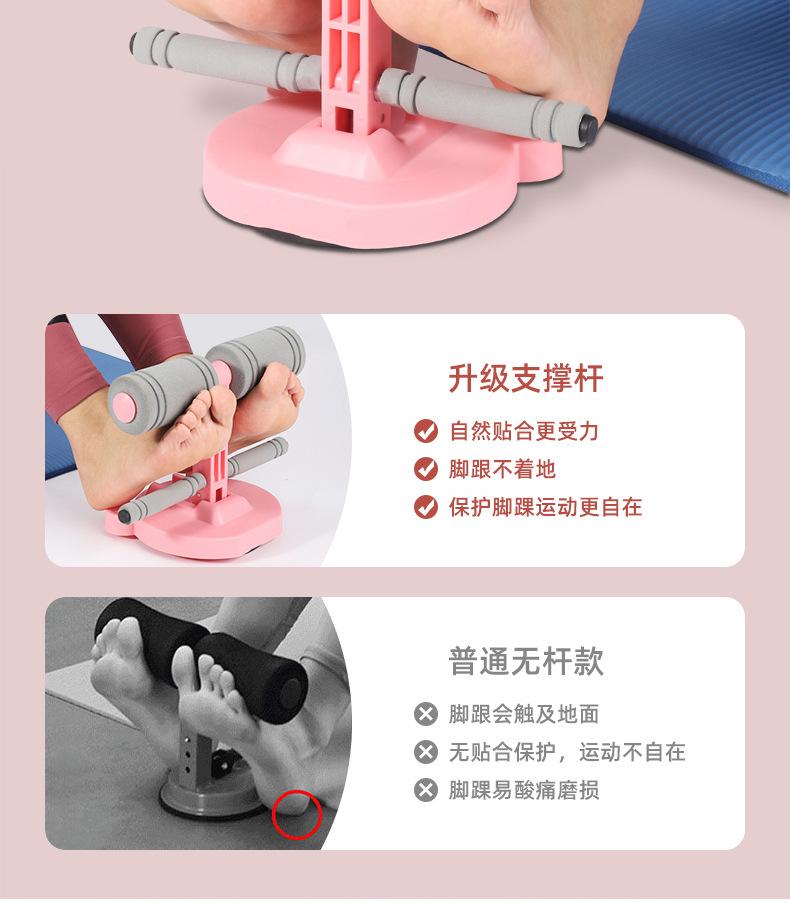 升级支撑杆

自然贴合更受力
脚跟不着地
保护脚踝运动更自在

普通无杆款

脚跟会触及地面
无贴合保护，运动不自在
脚踝易酸痛磨损