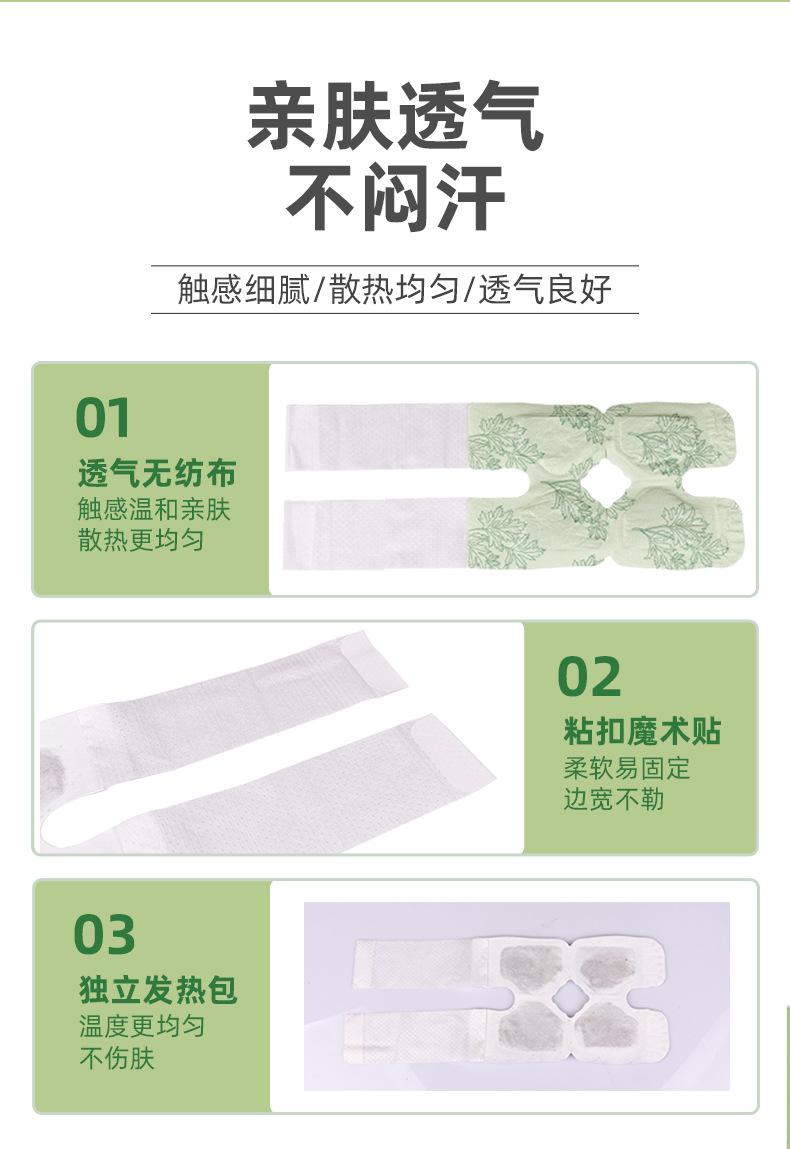 亲肤透气
不闷汗

触感细腻/散热均匀/透气良好

01
透气无纺布
触感温和亲肤
散热更均匀

02
粘扣魔术贴
柔软易固定
边宽不勒

03
独立发热包
温度更均匀
不伤肤