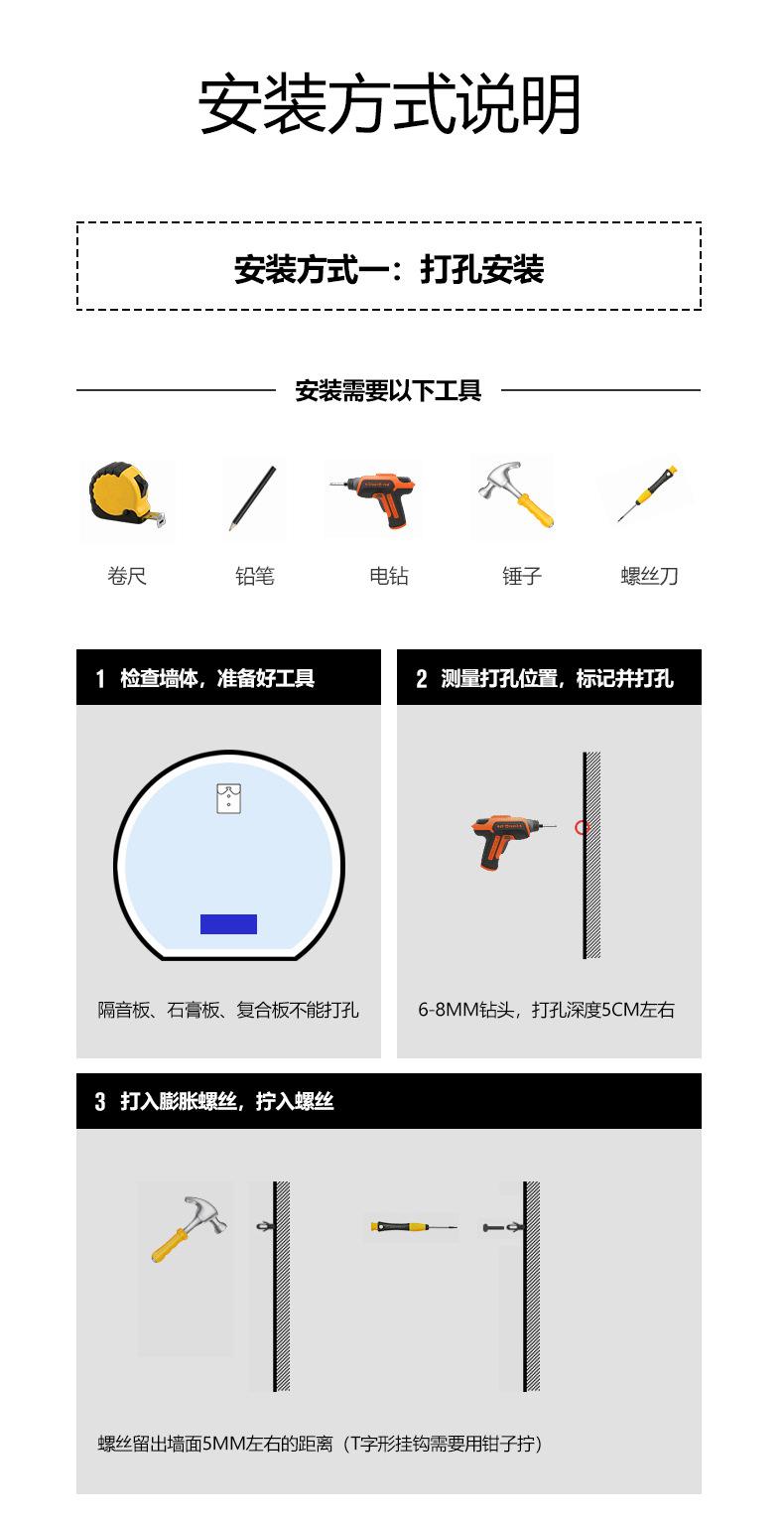 安装方式说明

安装方式一：打孔安装

安装需要以下工具

卷尺　铅笔　电钻　锤子　螺丝刀

1 检查墙体，准备好工具

隔音板、石膏板、复合板不能打孔

2 测量打孔位置，标记并打孔

6-8MM钻头，打孔深度5CM左右

3 打入膨胀螺丝，拧入螺丝

螺丝留出墙面5MM左右的距离（T字形挂钩需要用钳子拧）