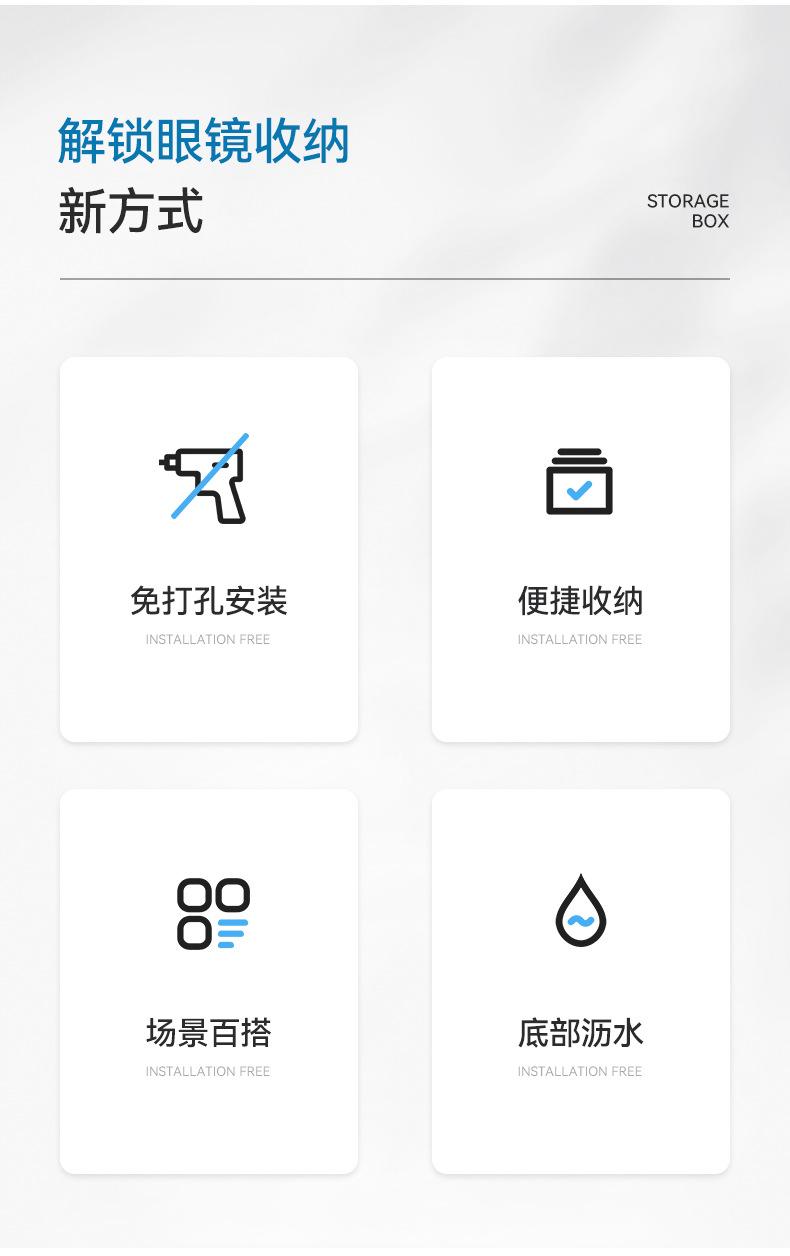 解锁眼镜收纳
新方式

STORAGE
BOX

免打孔安装
INSTALLATION FREE

便捷收纳
INSTALLATION FREE

场景百搭
INSTALLATION FREE

底部沥水
INSTALLATION FREE