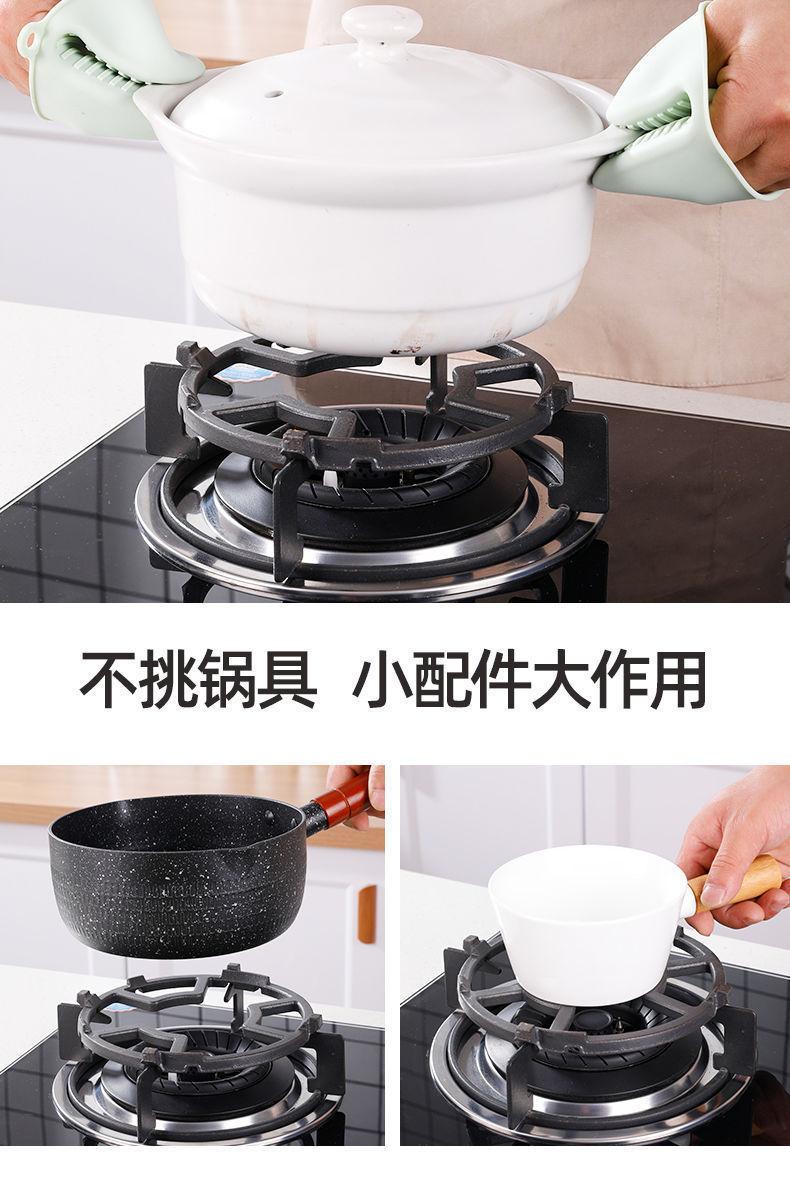 不挑锅具 小配件大作用