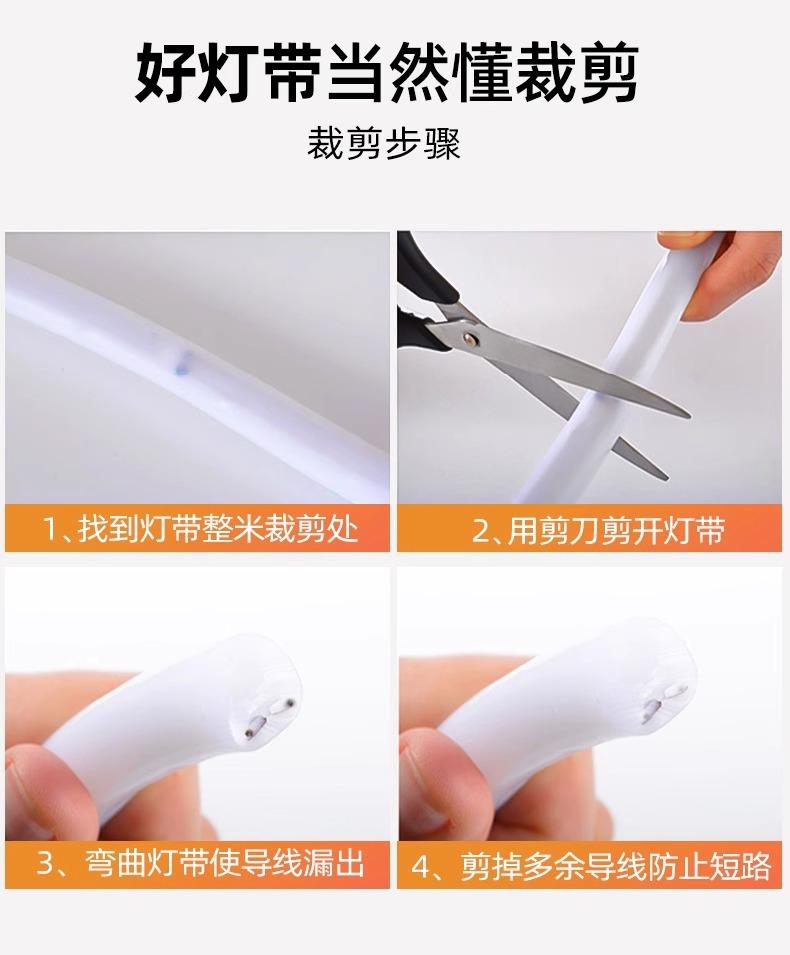 好灯带当然懂裁剪

裁剪步骤

1、找到灯带整米裁剪处

2、用剪刀剪开灯带

3、弯曲灯带使导线漏出

4、剪掉多余导线防止短路