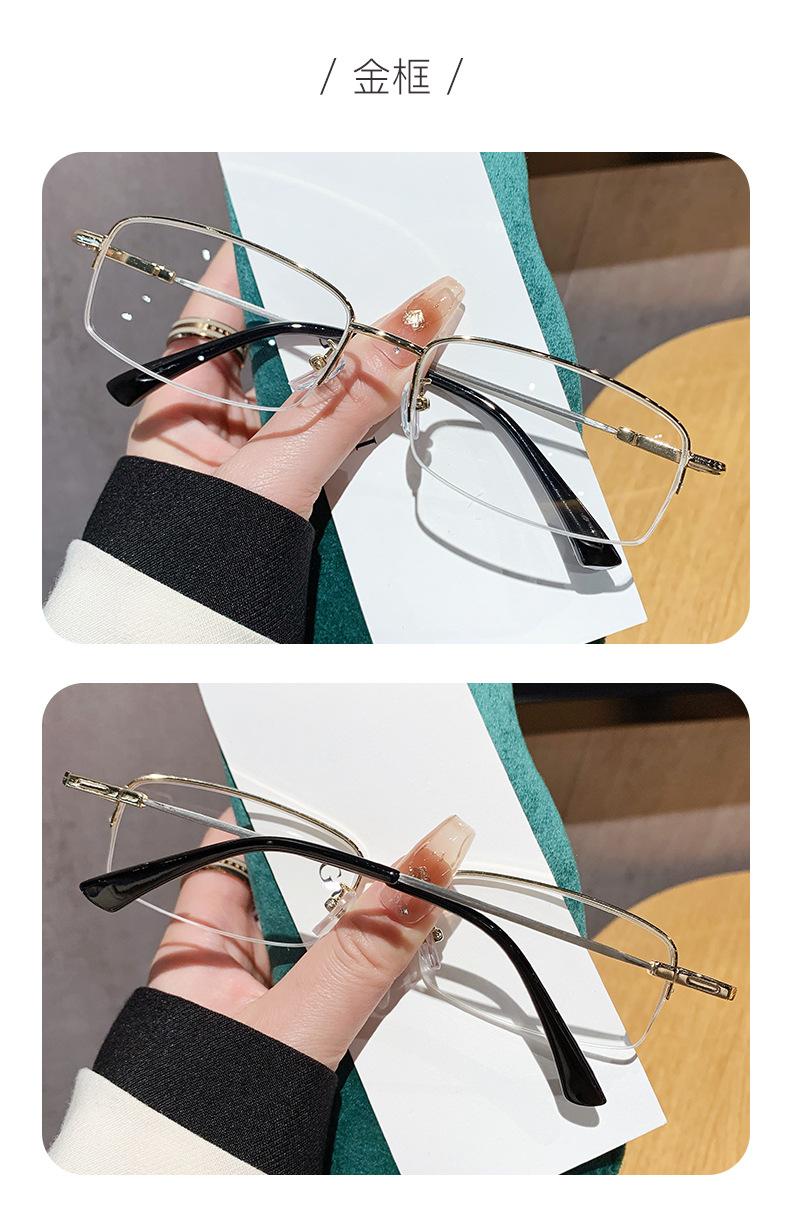 / 金框 /