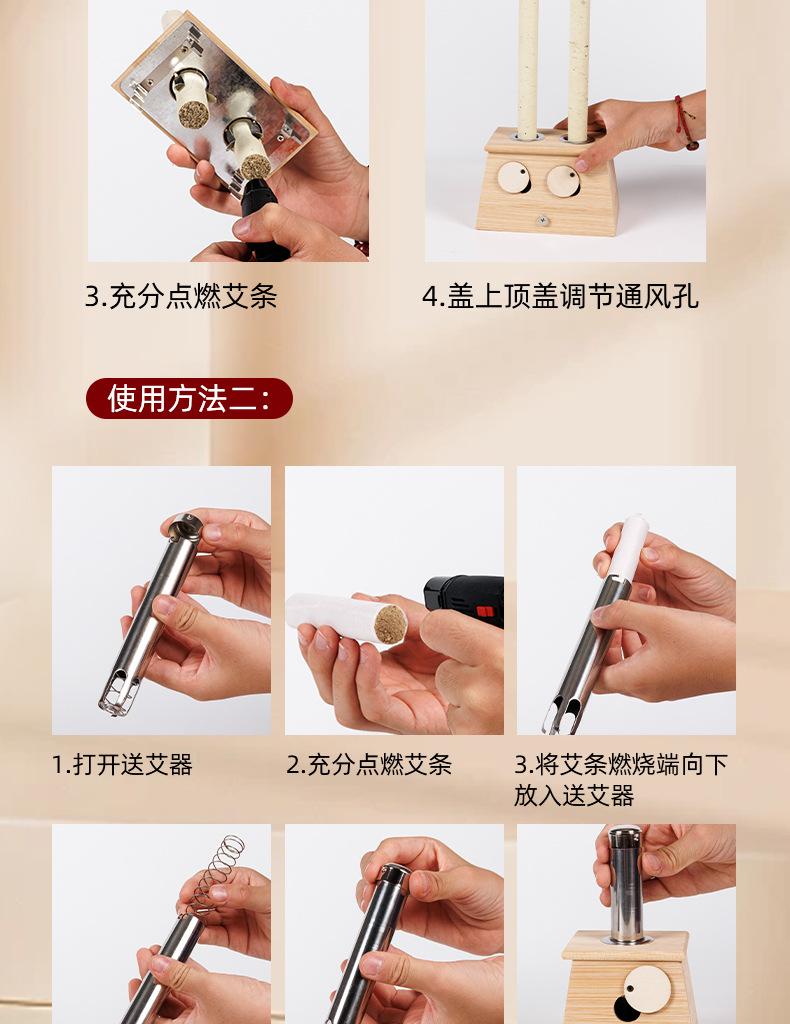 3.充分点燃艾条

4.盖上顶盖调节通风孔

使用方法二:

1.打开送艾器

2.充分点燃艾条

3.将艾条燃烧端向下放入送艾器