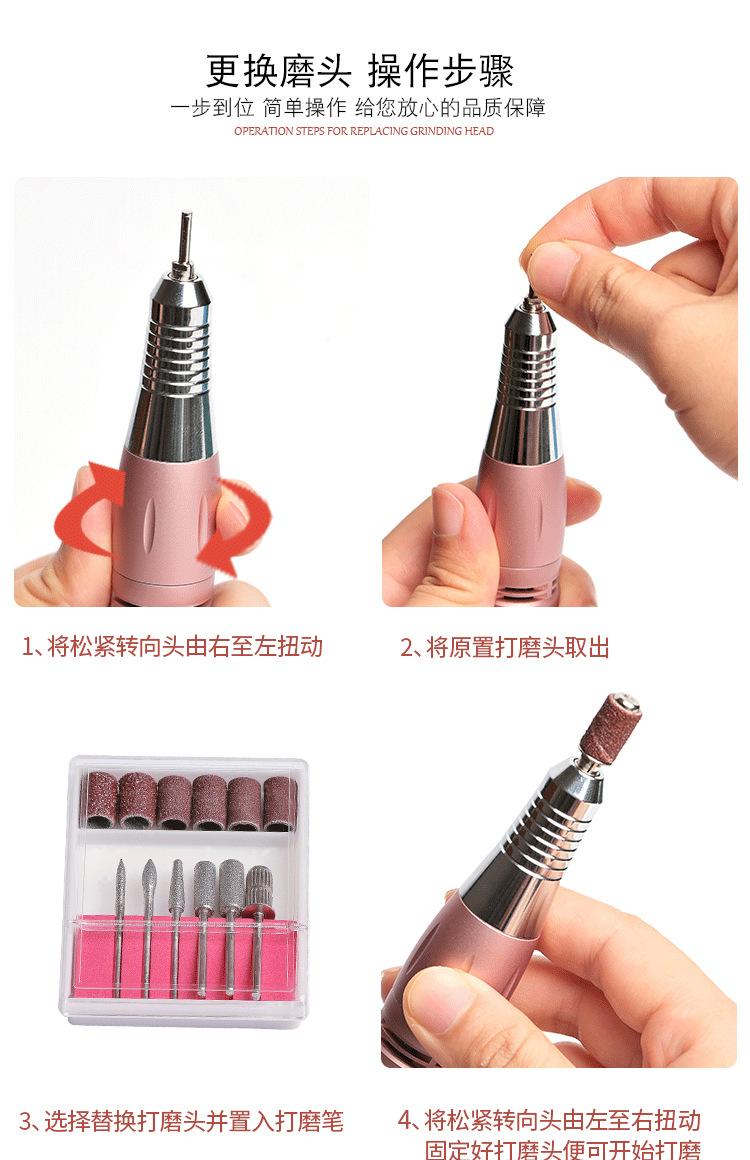 更换磨头 操作步骤

一步到位 简单操作 给您放心的品质保障

OPERATION STEPS FOR REPLACING GRINDING HEAD

1、将松紧转向头由右至左扭动

2、将原置打磨头取出

3、选择替换打磨头并置入打磨笔

4、将松紧转向头由左至右扭动 固定好打磨头便可开始打磨