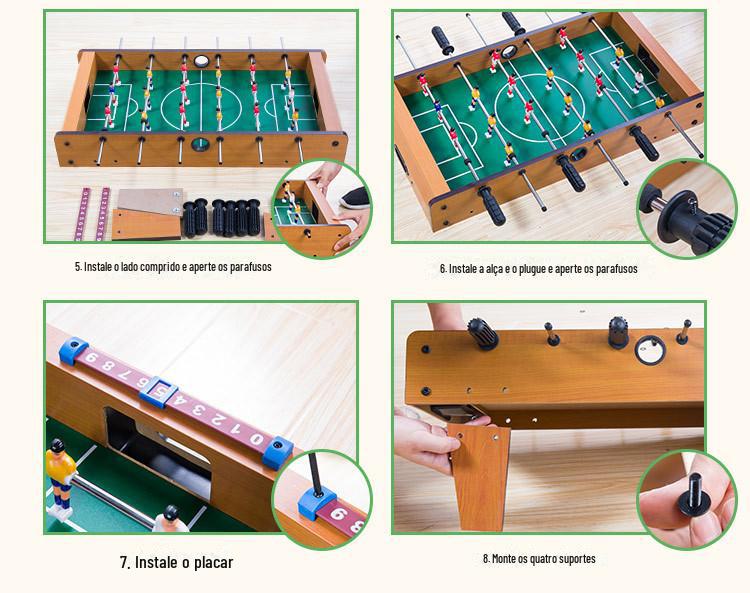 5. Instale o lado comprido e aperte os parafusos

6. Instale a alça e o plugue e aperte os parafusos

9 8 7 6 5 4 3 2 1 0

9 8

7. Instale o placar

8. Monte os quatro suportes