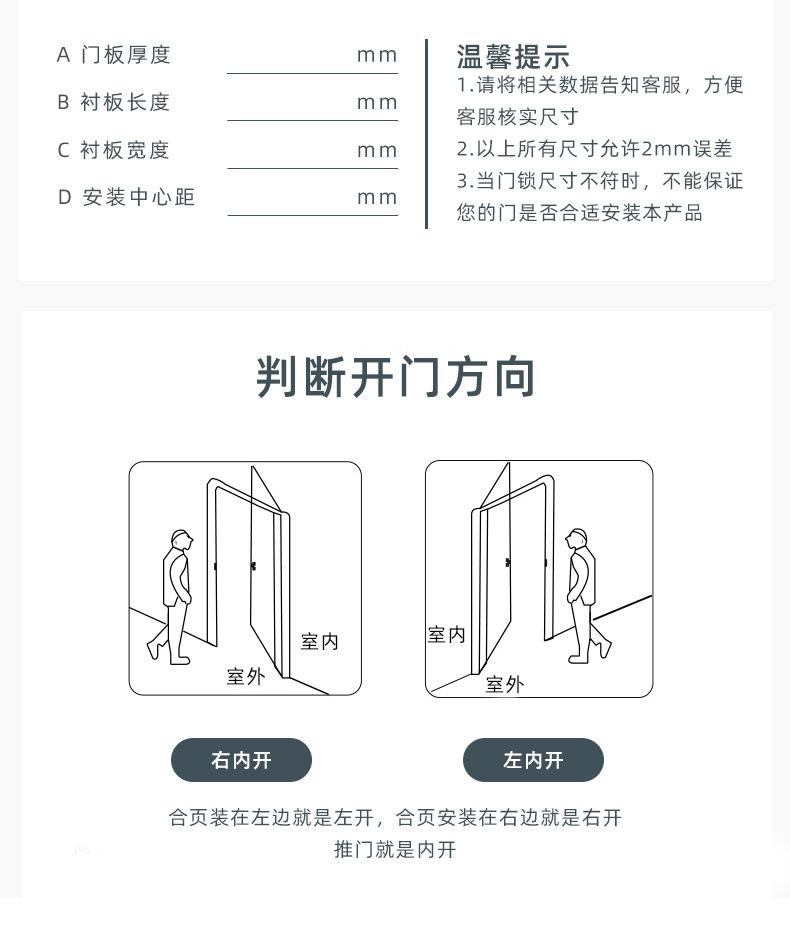 A 门板厚度 mm

B 衬板长度 mm

C 衬板宽度 mm

D 安装中心距 mm

温馨提示

1.请将相关数据告知客服，方便客服核实尺寸

2.以上所有尺寸允许2mm误差

3.当门锁尺寸不符时，不能保证您的门是否合适安装本产品

判断开门方向

室内

室外

室内

室外

右内开

左内开

合页装在左边就是左开，合页安装在右边就是右开

推门就是内开