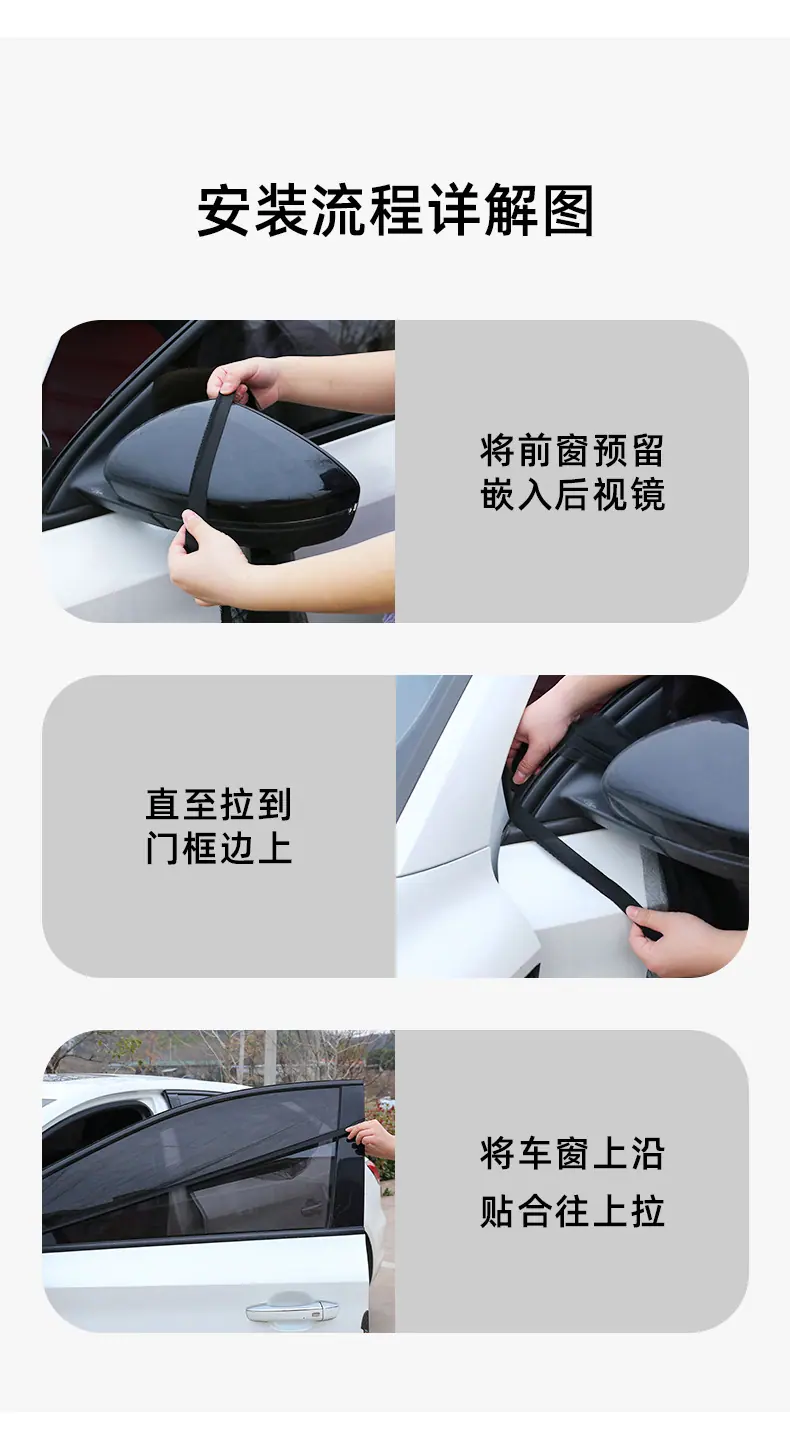 安装流程详解图

将前窗预留
嵌入后视镜

直至拉到
门框边上

将车窗上沿
贴合往上拉