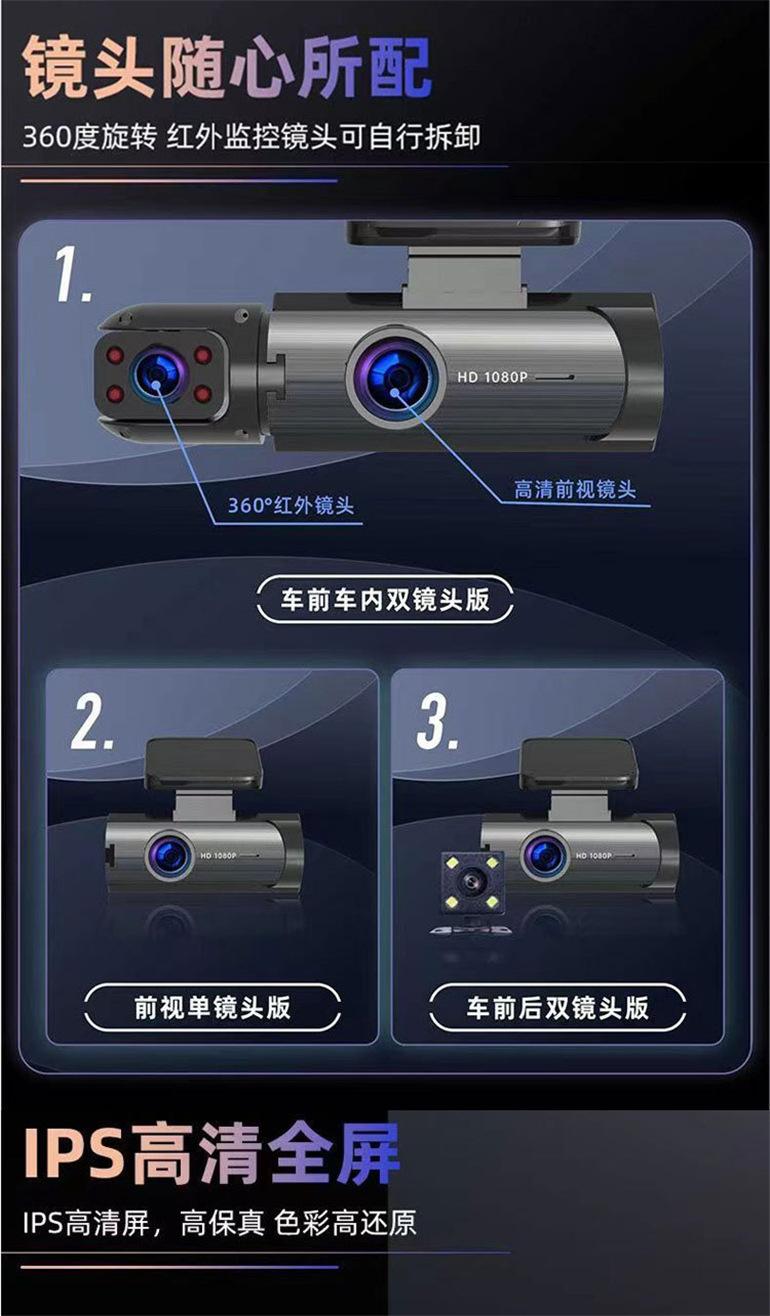 镜头随心所配

360度旋转 红外监控镜头可自行拆卸

1.

HD 1080P

360°红外镜头

高清前视镜头

车前车内双镜头版

2.

HD 1080P

前视单镜头版

3.

HD 1080P

车前后双镜头版

IPS高清全屏

IPS高清屏，高保真 色彩高还原