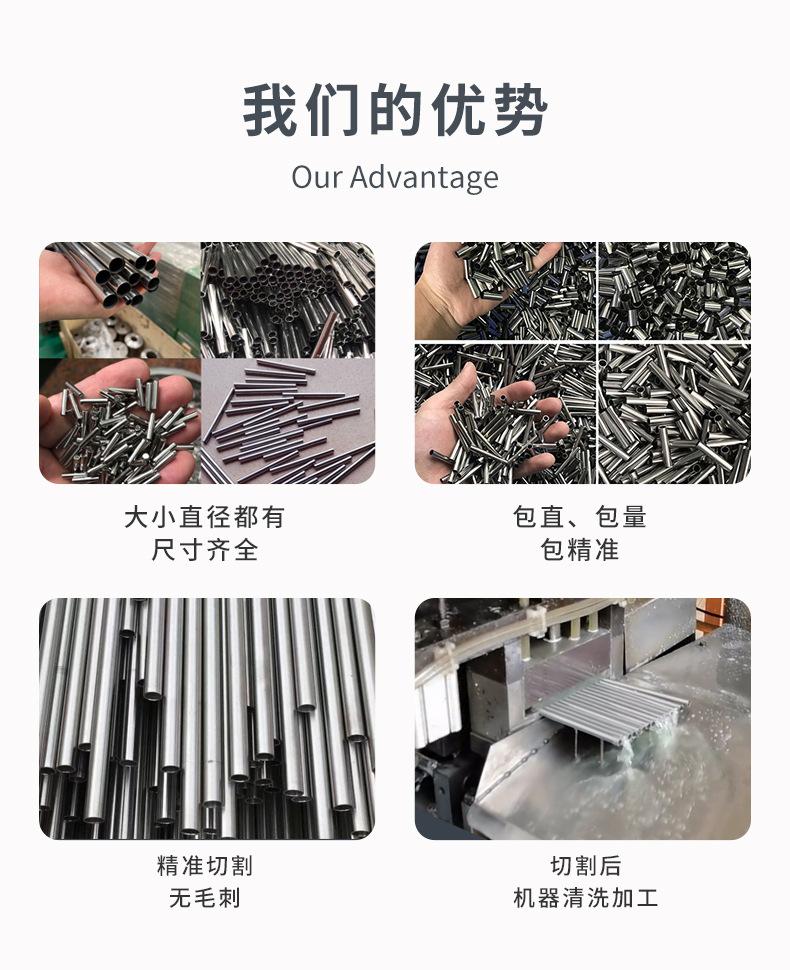 我们的优势
Our Advantage

大小直径都有
尺寸齐全

包直、包量
包精准

精准切割
无毛刺

切割后
机器清洗加工