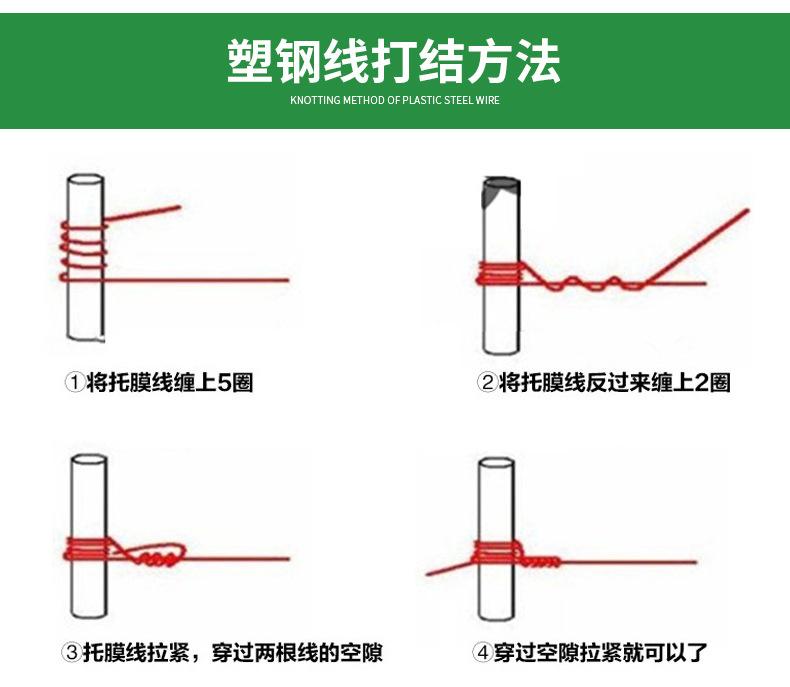 塑钢线打结方法
KNOTTING METHOD OF PLASTIC STEEL WIRE

①将托膜线缠上5圈

②将托膜线反过来缠上2圈

③托膜线拉紧，穿过两根线的空隙

④穿过空隙拉紧就可以了