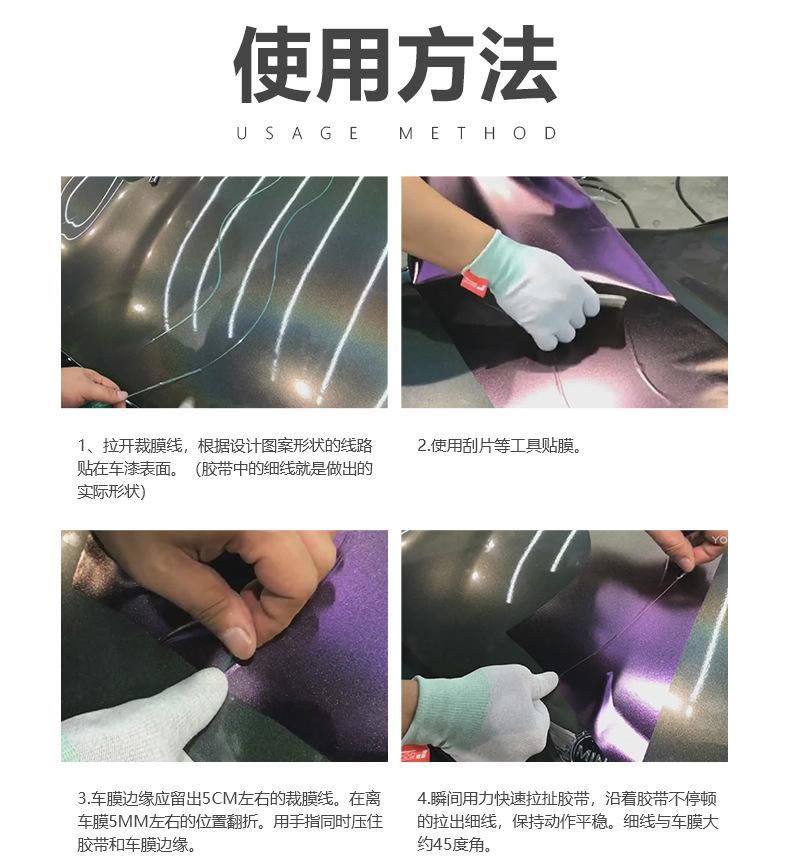 使用方法

USAGE METHOD

1、拉开裁膜线，根据设计图案形状的线路贴在车漆表面。（胶带中的细线就是做出的实际形状）

2.使用刮片等工具贴膜。

3.车膜边缘应留出5CM左右的裁膜线。在离车膜5MM左右的位置翻折。用手指同时压住胶带和车膜边缘。

4.瞬间用力快速拉扯胶带，沿着胶带不停顿的拉出细线，保持动作平稳。细线与车膜大约45度角。