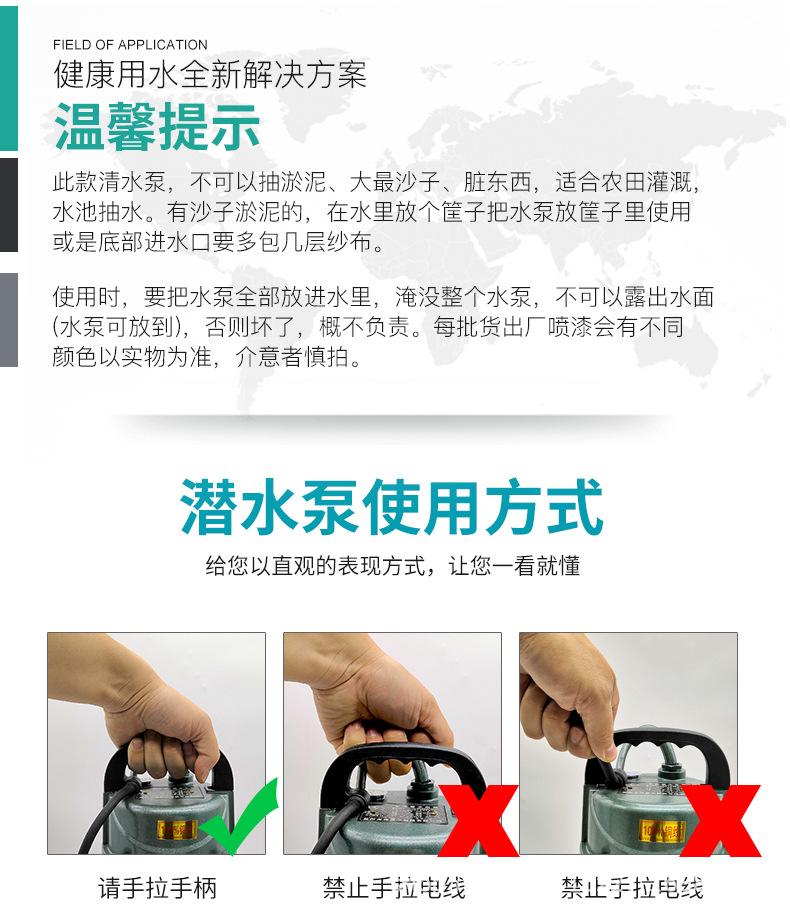 FIELD OF APPLICATION
健康用水全新解决方案
温馨提示

此款清水泵，不可以抽淤泥、大最沙子、脏东西，适合农田灌溉，水池抽水。有沙子淤泥的，在水里放个筐子把水泵放筐子里使用或是底部进水口要多包几层纱布。

使用时，要把水泵全部放进水里，淹没整个水泵，不可以露出水面(水泵可放到)，否则坏了，概不负责。每批货出厂喷漆会有不同颜色以实物为准，介意者慎拍。

潜水泵使用方式
给您以直观的表现方式，让您一看就懂

请手拉手柄

禁止手拉电线

禁止手拉电线