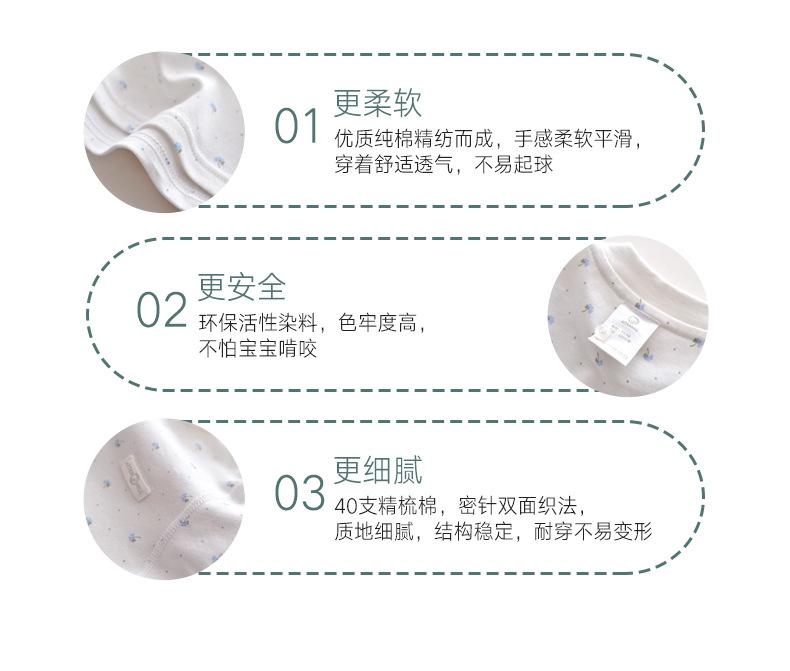 01 更柔软
优质纯棉精纺而成，手感柔软平滑，穿着舒适透气，不易起球

02 更安全
环保活性染料，色牢度高，不怕宝宝啃咬

03 更细腻
40支精梳棉，密针双面织法，质地细腻，结构稳定，耐穿不易变形