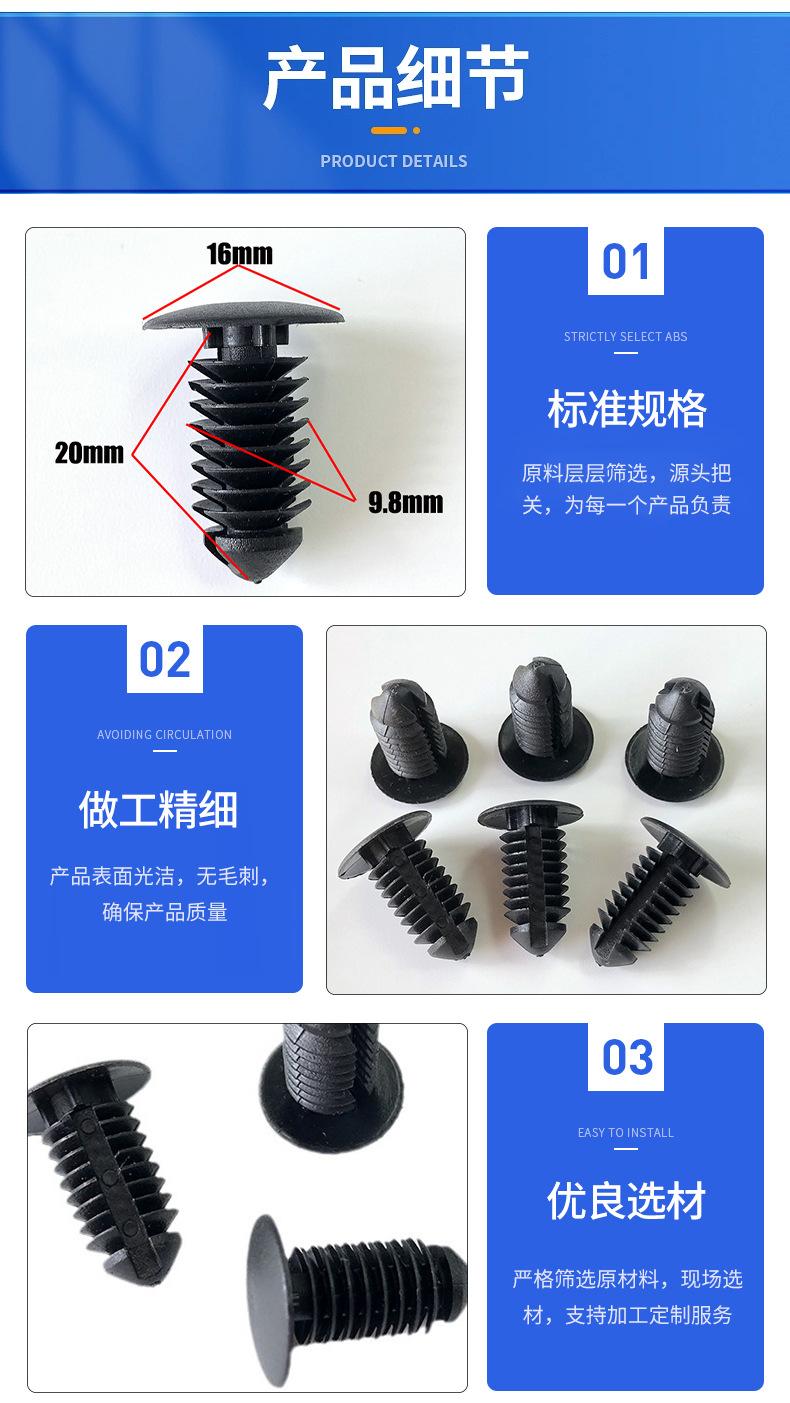 产品细节

PRODUCT DETAILS

16mm

20mm

9.8mm

01

STRICTLY SELECT ABS

标准规格

原料层层筛选，源头把关，为每一个产品负责

02

AVOIDING CIRCULATION

做工精细

产品表面光洁，无毛刺，确保产品质量

03

EASY TO INSTALL

优良选材

严格筛选原材料，现场选材，支持加工定制服务