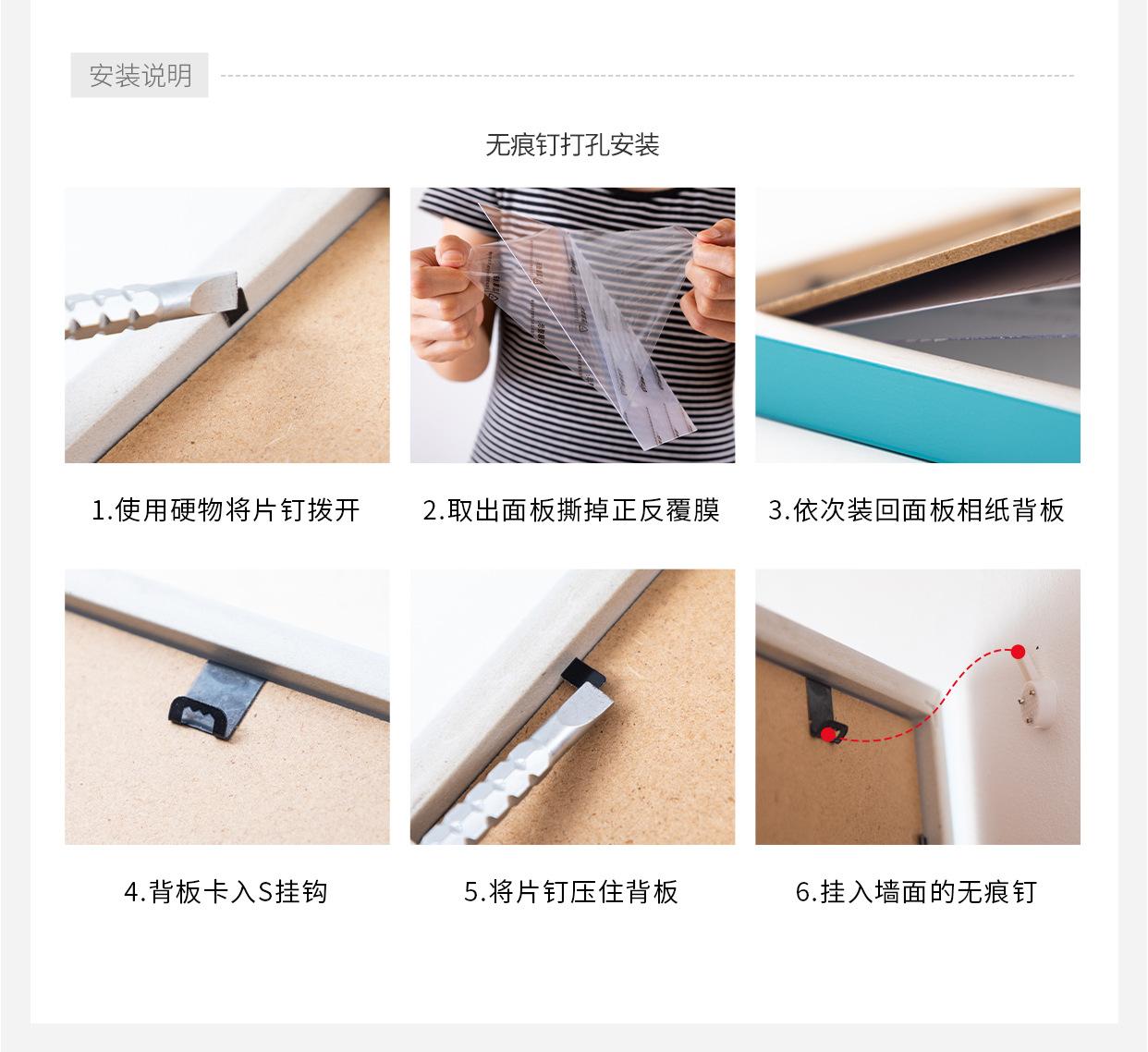 安装说明

无痕钉打孔安装

1.使用硬物将片钉拨开

2.取出面板撕掉正反覆膜

3.依次装回面板相纸背板

4.背板卡入S挂钩

5.将片钉压住背板

6.挂入墙面的无痕钉