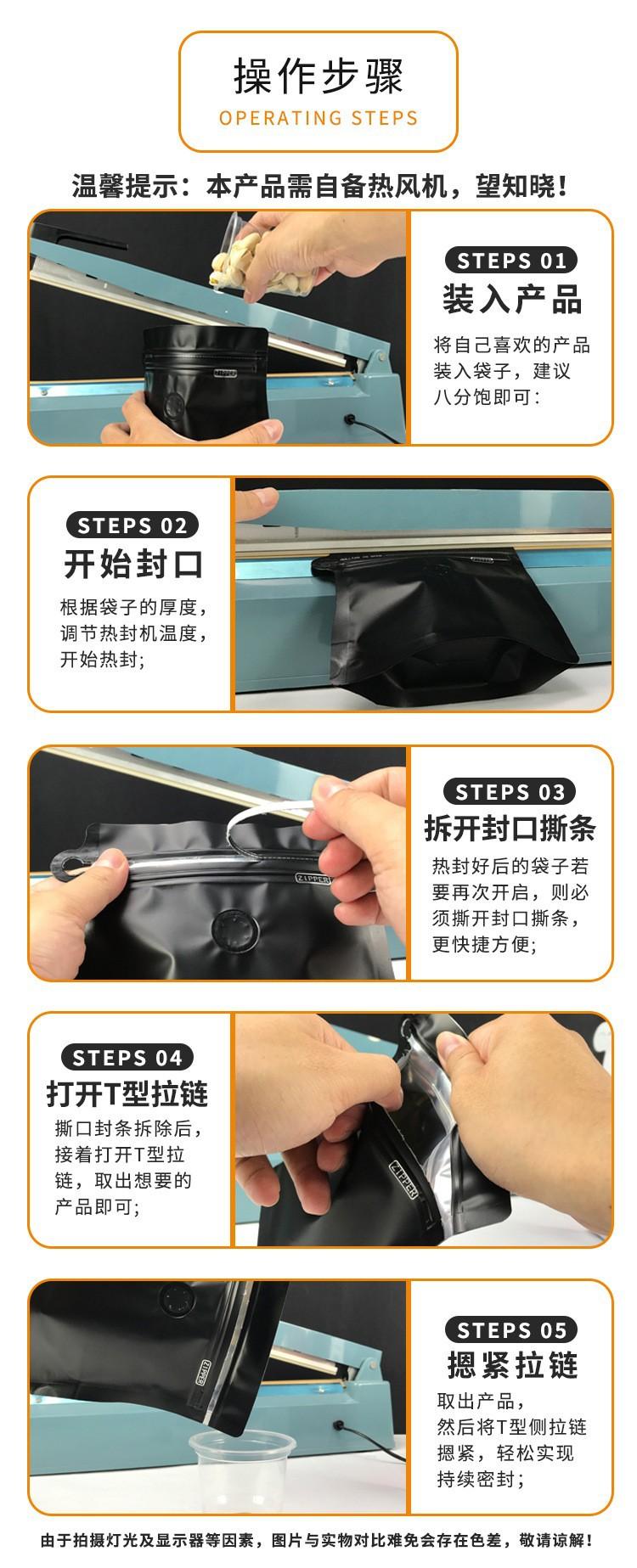 操作步骤
OPERATING STEPS

温馨提示：本产品需自备热风机，望知晓！

STEPS 01
装入产品
将自己喜欢的产品装入袋子，建议八分饱即可：

STEPS 02
开始封口
根据袋子的厚度，调节热封机温度，开始热封；

STEPS 03
拆开封口撕条
热封好后的袋子若要再次开启，则必须撕开封口撕条，更快捷方便；

ZIPPER

STEPS 04
打开T型拉链
撕口封条拆除后，接着打开T型拉链，取出想要的产品即可；

ZIPPER

STEPS 05
摁紧拉链
取出产品，然后将T型侧拉链摁紧，轻松实现持续密封；

ZIPPER

由于拍摄灯光及显示器等因素，图片与实物对比难免会存在色差，敬请谅解！