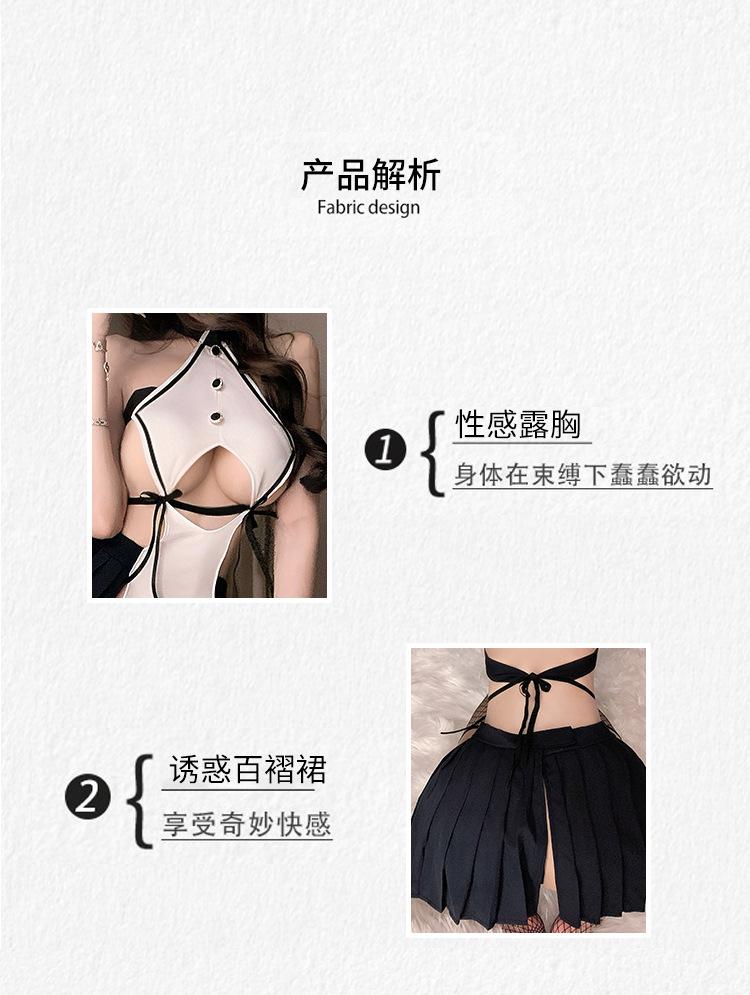 产品解析
Fabric design

1
性感露胸
身体在束缚下蠢蠢欲动

2
诱惑百褶裙
享受奇妙快感