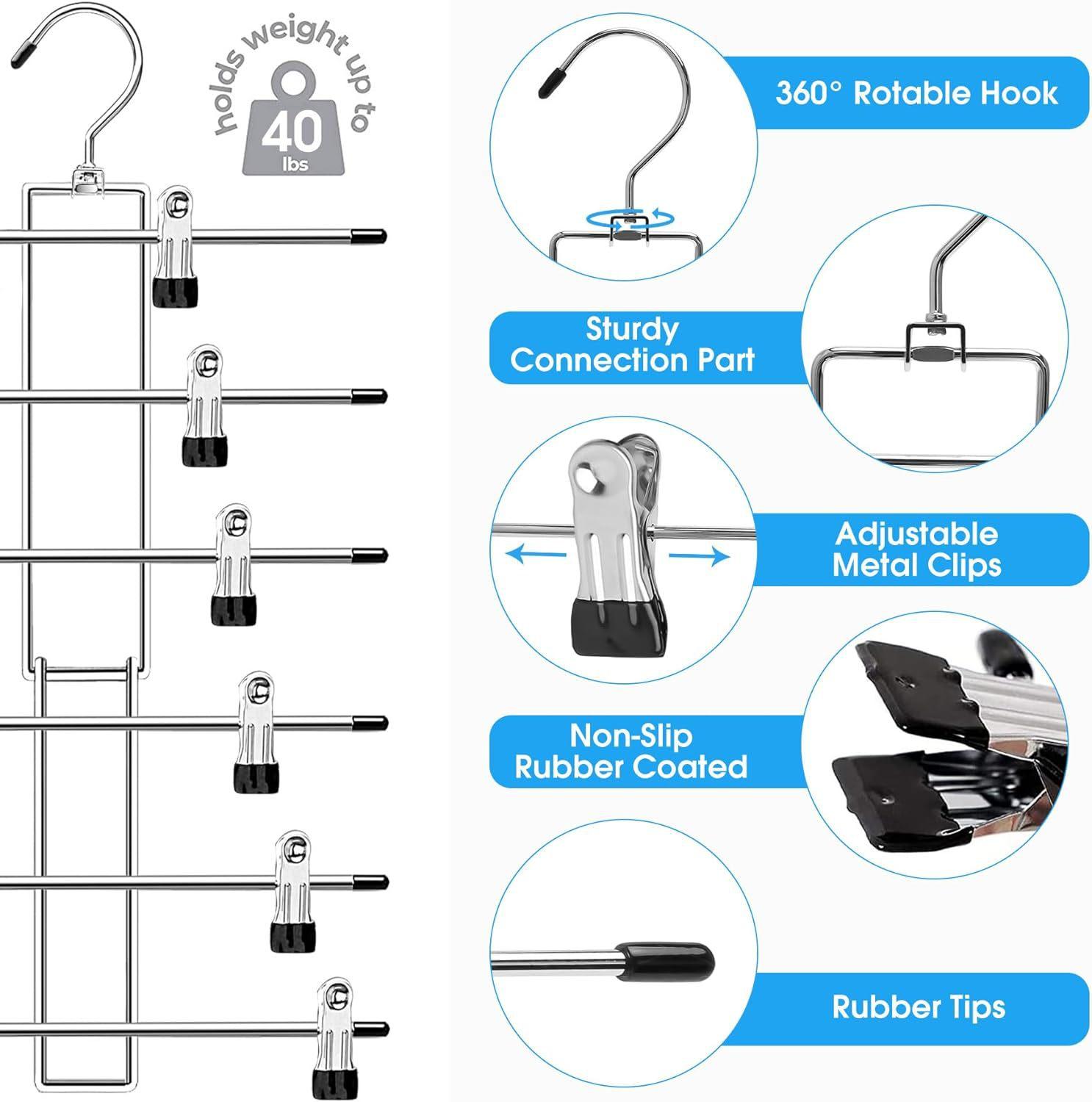 holds weight up to
40
lbs

360° Rotable Hook

Sturdy Connection Part

Adjustable Metal Clips

Non-Slip Rubber Coated

Rubber Tips