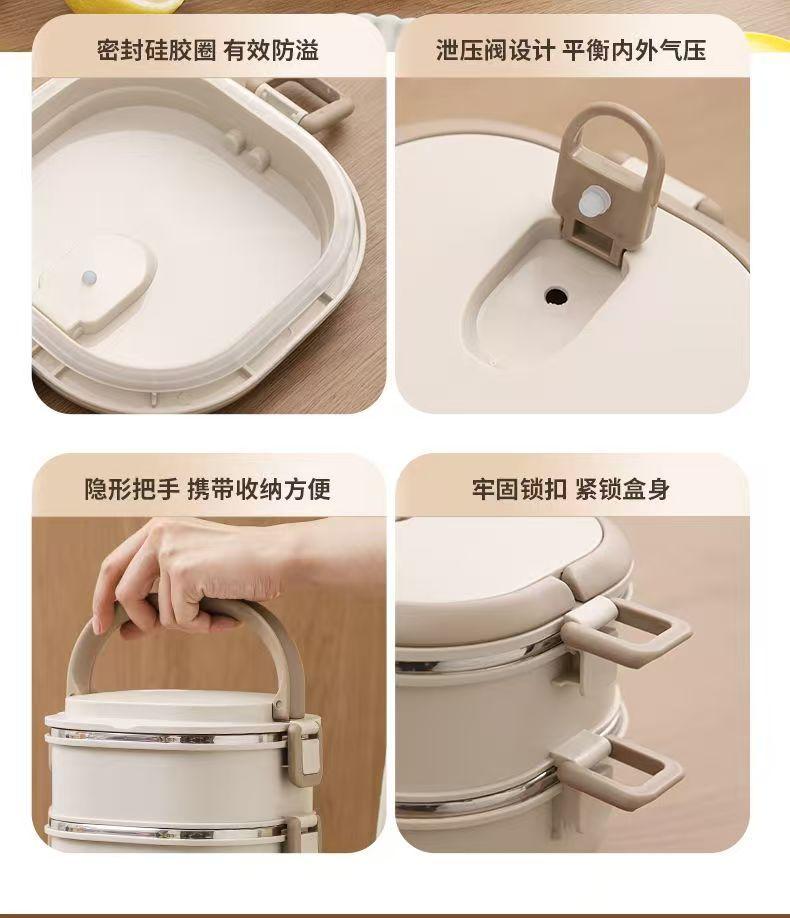 密封硅胶圈 有效防溢

泄压阀设计 平衡内外气压

隐形把手 携带收纳方便

牢固锁扣 紧锁盒身