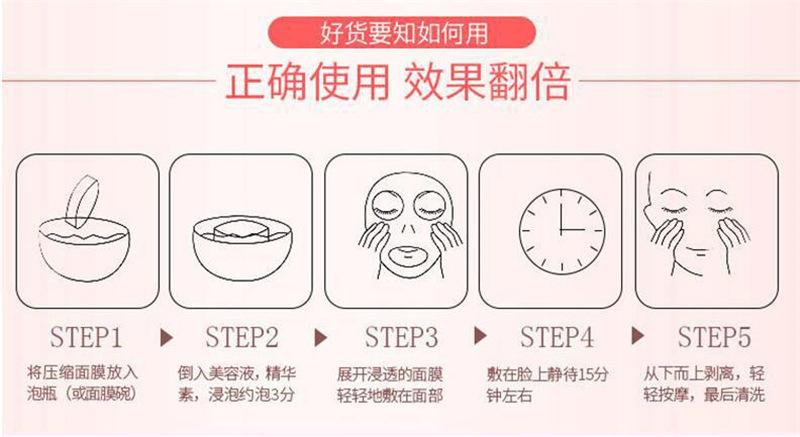 好货要知如何用

正确使用 效果翻倍

STEP1

将压缩面膜放入泡瓶（或面膜碗）

STEP2

倒入美容液，精华素，浸泡约泡3分

STEP3

展开浸透的面膜轻轻地敷在面部

STEP4

敷在脸上静待15分钟左右

STEP5

从下而上剥离，轻轻按摩，最后清洗