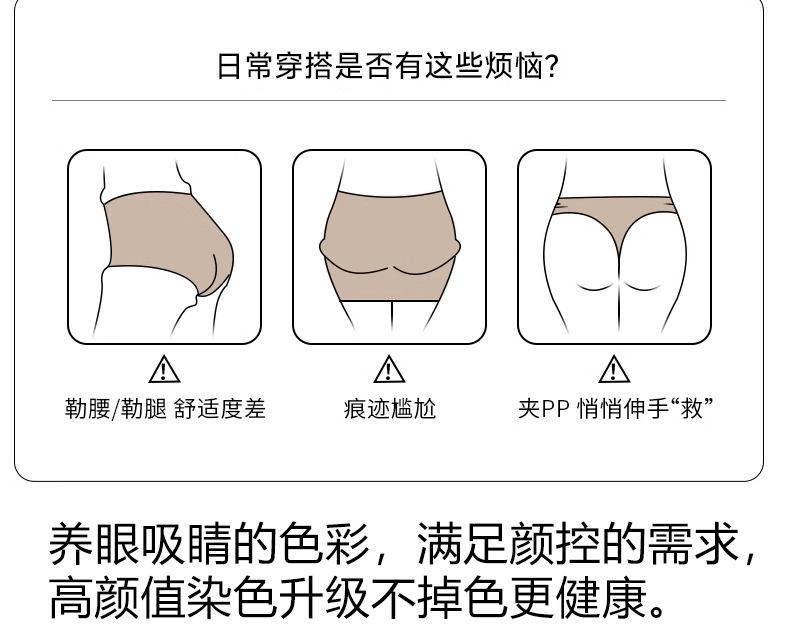 日常穿搭是否有这些烦恼?

勒腰/勒腿 舒适度差

痕迹尴尬

夹PP 悄悄伸手“救”

养眼吸睛的色彩，满足颜控的需求，高颜值染色升级不掉色更健康。