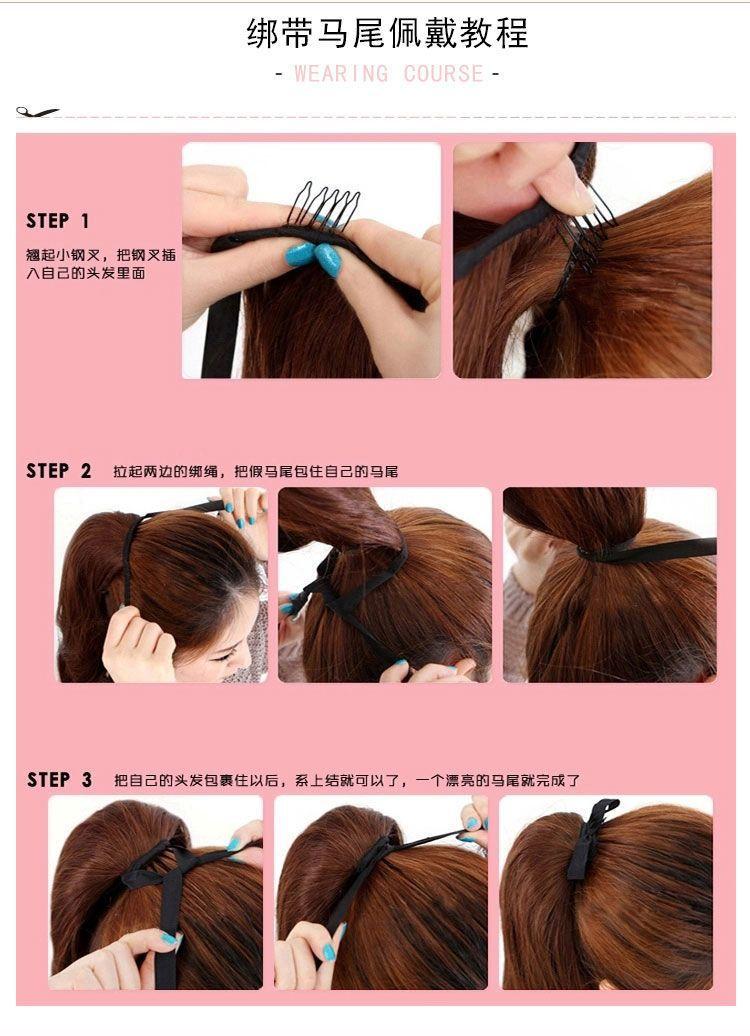 绑带马尾佩戴教程

- WEARING COURSE -

STEP 1

翘起小钢叉，把钢叉插入自己的头发里面

STEP 2 拉起两边的绑绳，把假马尾包住自己的马尾

STEP 3 把自己的头发包裹住以后，系上结就可以了，一个漂亮的马尾就完成了