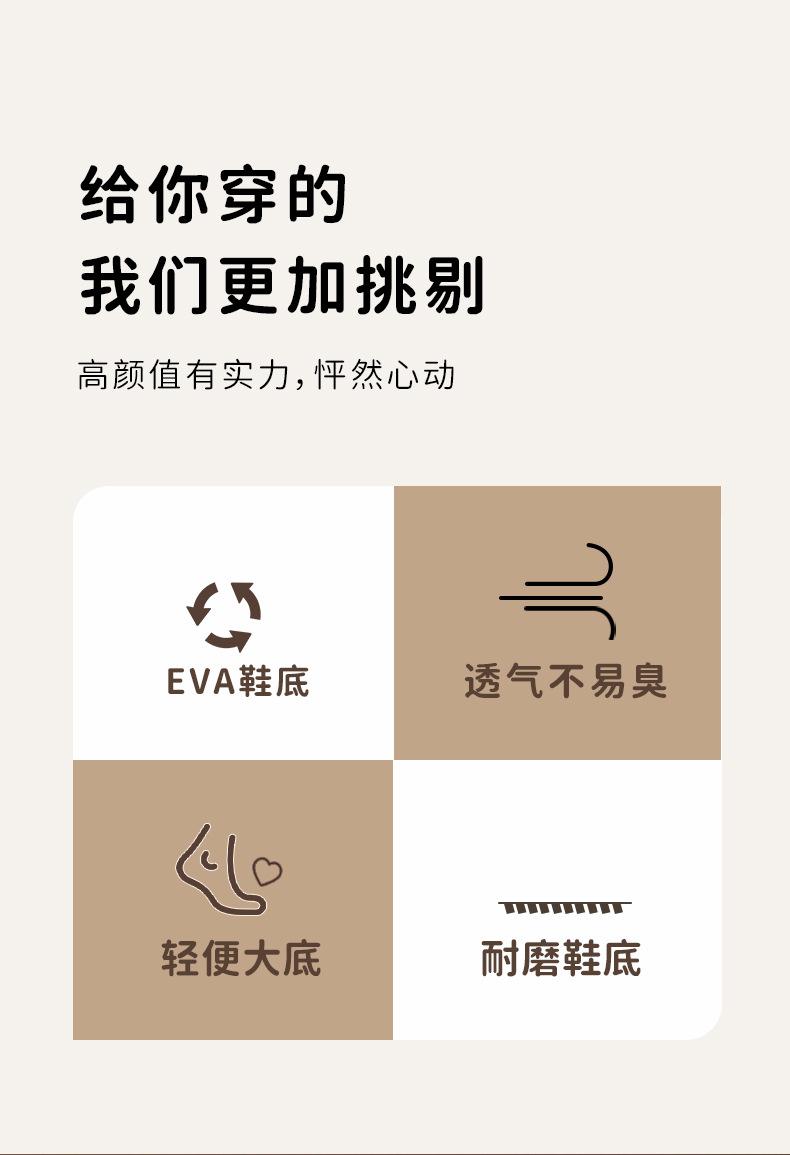 给你穿的
我们更加挑剔

高颜值有实力,怦然心动

EVA鞋底

透气不易臭

轻便大底

耐磨鞋底