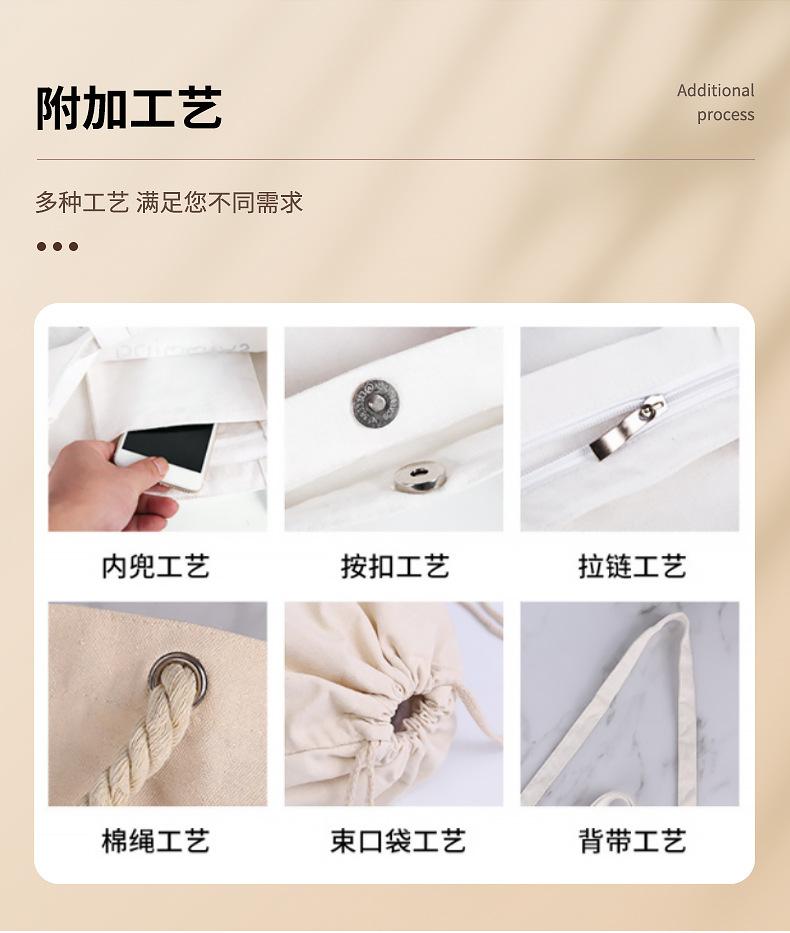 附加工艺

Additional process

多种工艺 满足您不同需求

内兜工艺

按扣工艺

拉链工艺

棉绳工艺

束口袋工艺

背带工艺