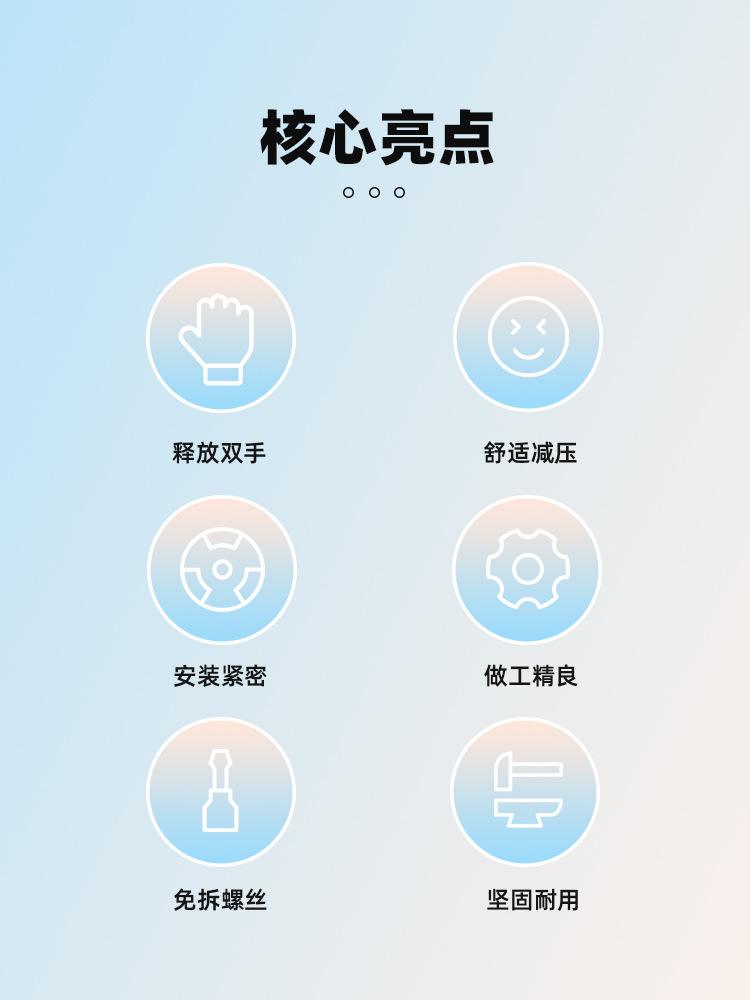 核心亮点

释放双手

舒适减压

安装紧密

做工精良

免拆螺丝

坚固耐用