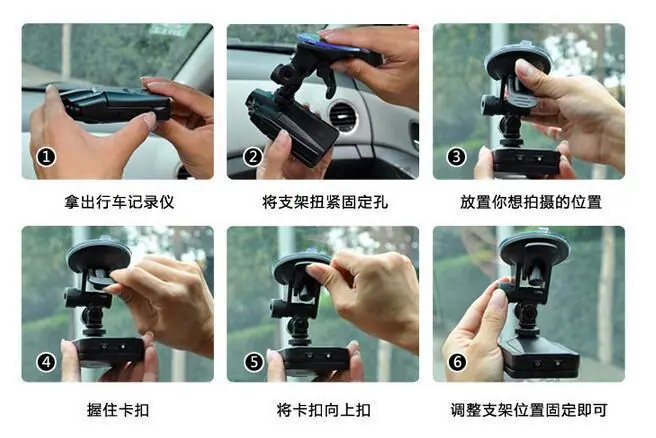 1 拿出行车记录仪

2 将支架扭紧固定孔

3 放置你想拍摄的位置

4 握住卡扣

5 将卡扣向上扣

6 调整支架位置固定即可