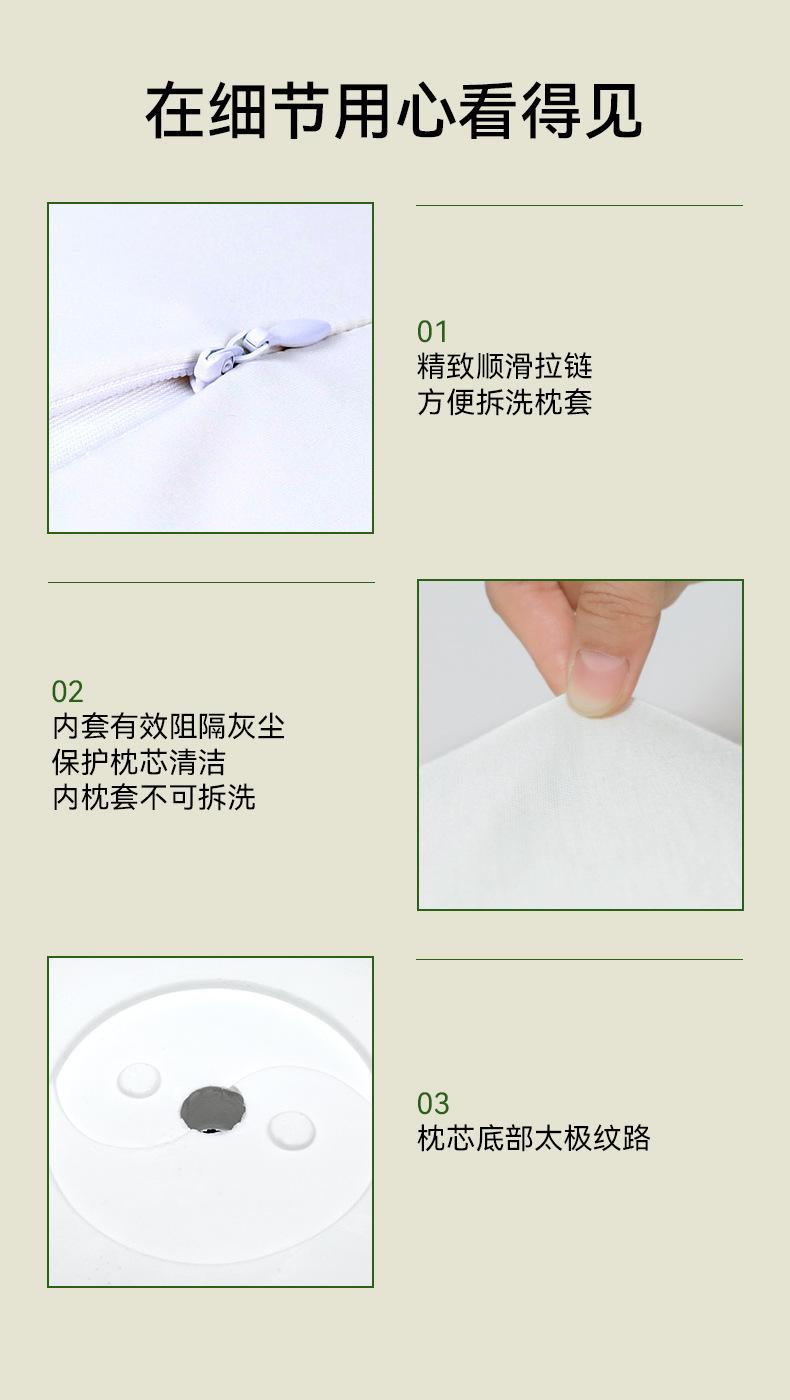 在细节用心看得见

01
精致顺滑拉链
方便拆洗枕套

02
内套有效阻隔灰尘
保护枕芯清洁
内枕套不可拆洗

03
枕芯底部太极纹路