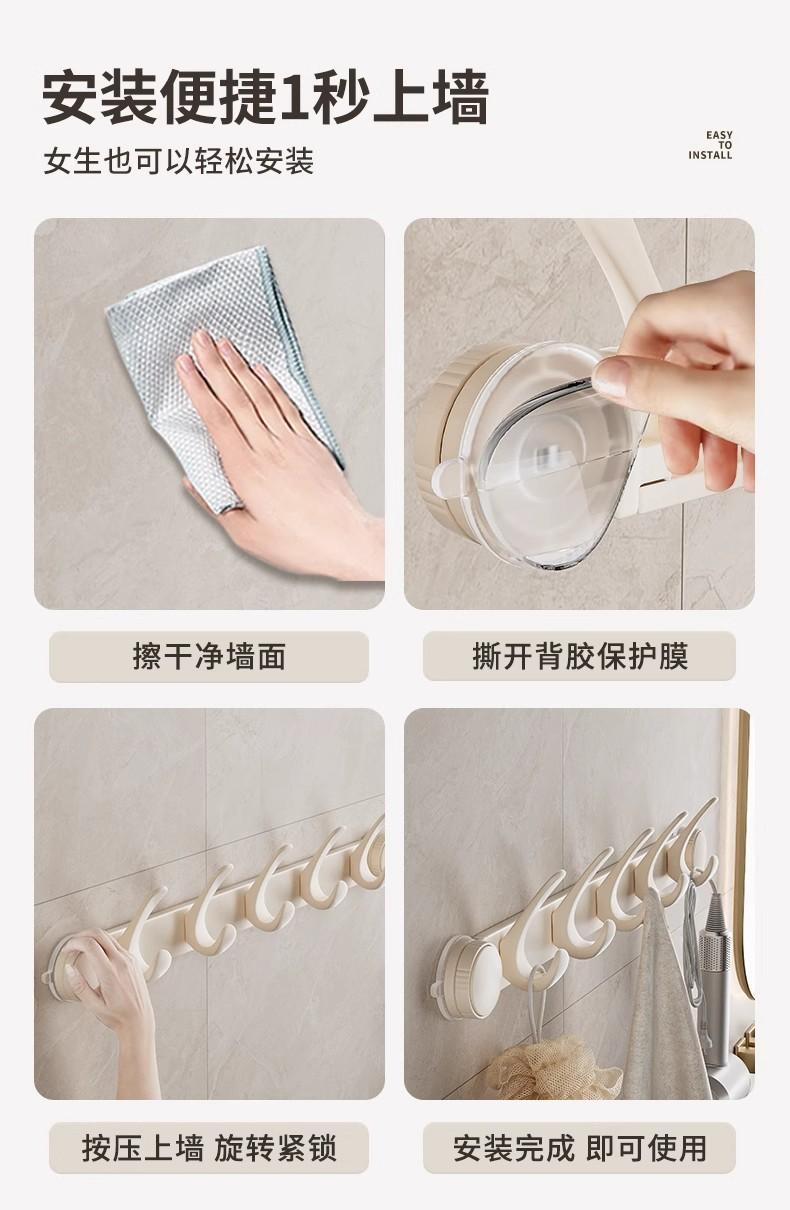 安装便捷1秒上墙
女生也可以轻松安装

EASY TO INSTALL

擦干净墙面

撕开背胶保护膜

按压上墙 旋转紧锁

安装完成 即可使用