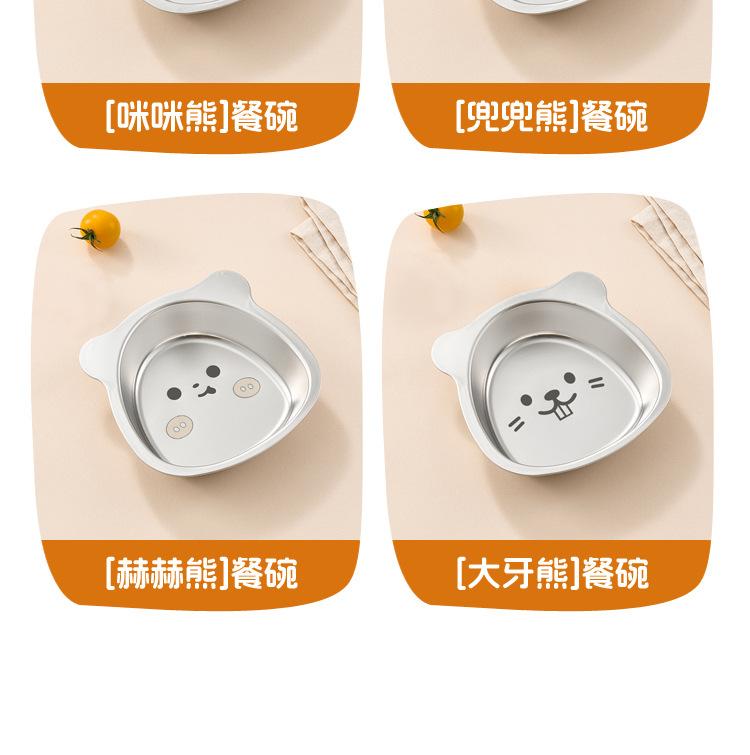 [咪咪熊]餐碗

[兜兜熊]餐碗

[赫赫熊]餐碗

[大牙熊]餐碗