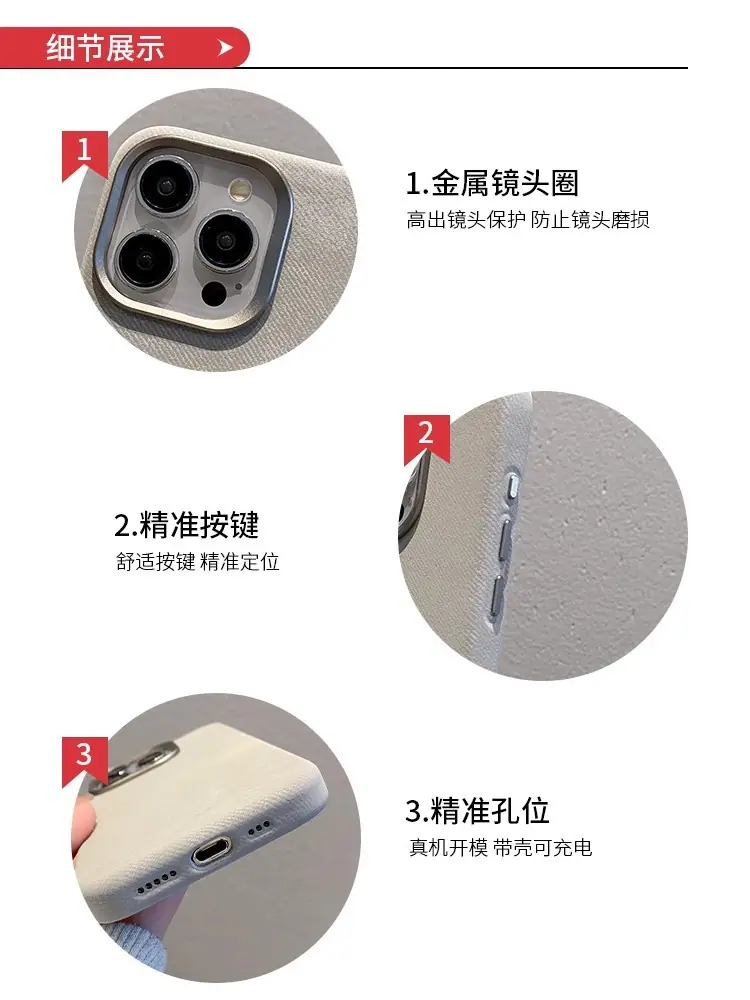 细节展示

1

1.金属镜头圈
高出镜头保护 防止镜头磨损

2

2.精准按键
舒适按键 精准定位

3

3.精准孔位
真机开模 带壳可充电