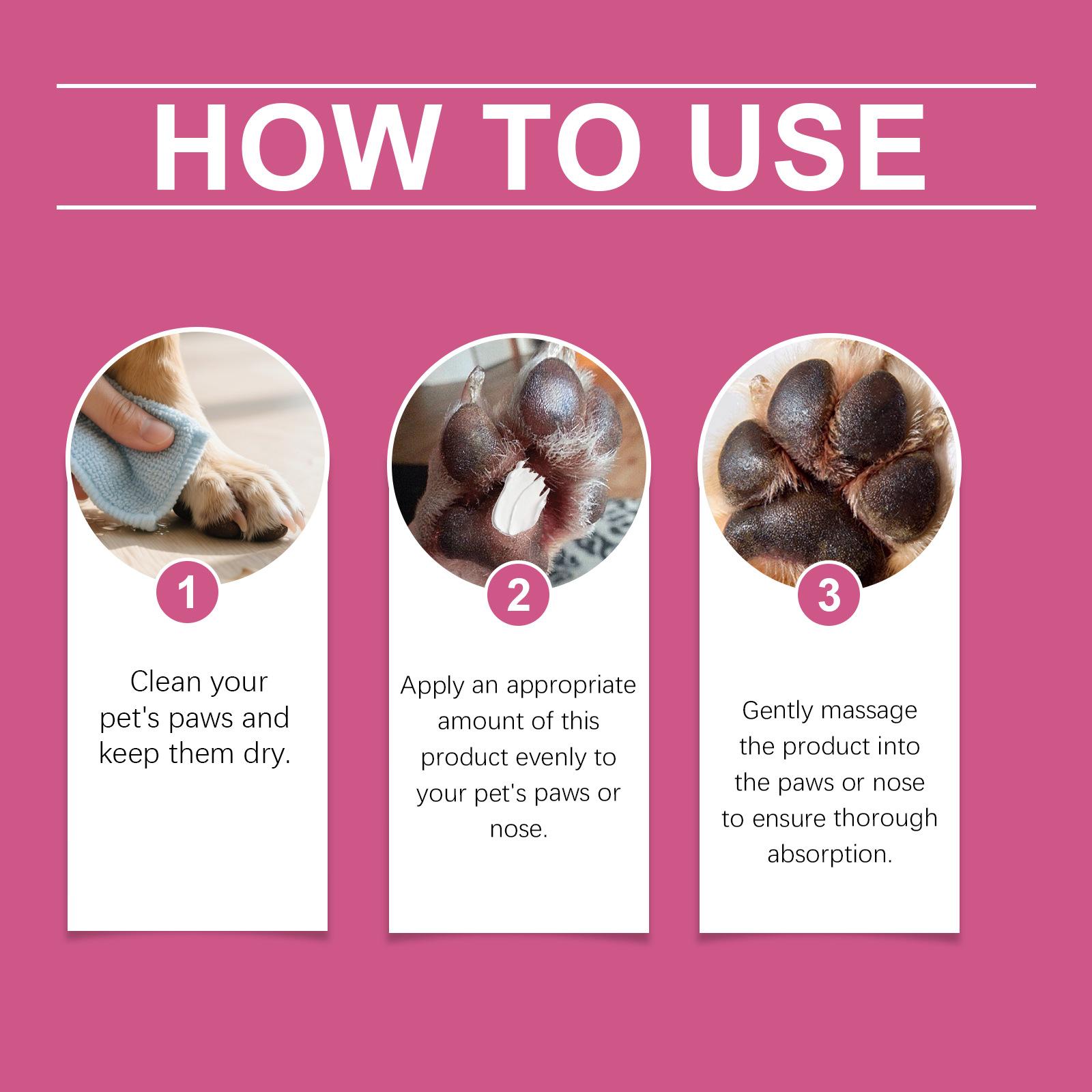 HOW TO USE

1

Clean your pet's paws and keep them dry.

2

Apply an appropriate amount of this product evenly to your pet's paws or nose.

3

Gently massage the product into the paws or nose to ensure thorough absorption.